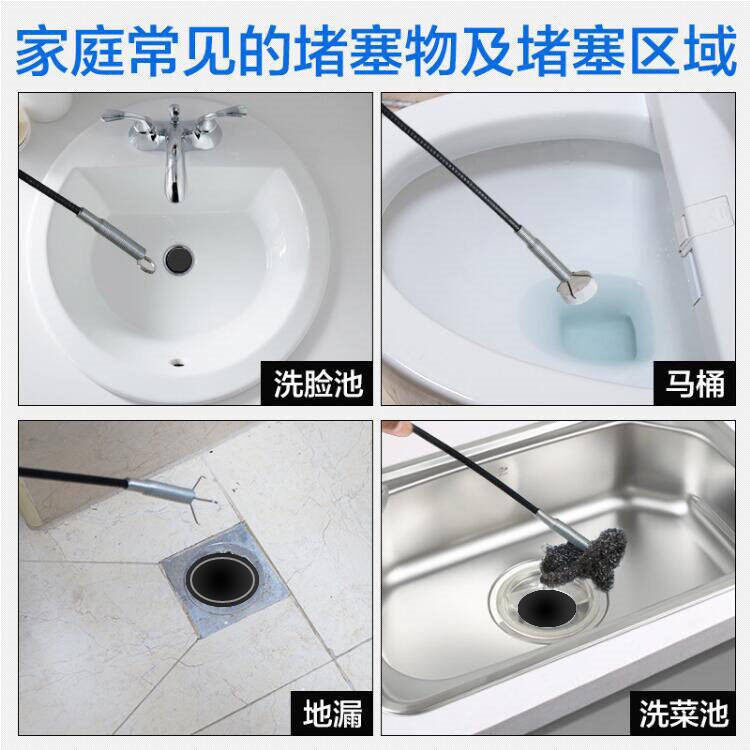 家庭常见的堵塞物及堵塞区域

洗脸池

马桶

地漏

洗菜池