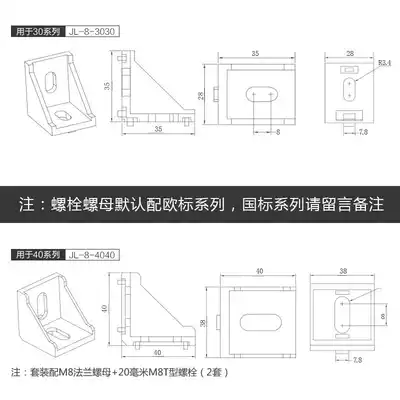 用于30系列 JL-8-3030

35

35

35

28

8

28

R3.4

7.8

注：螺栓螺母默认配欧标系列，国标系列请留言备注

用于40系列 JL-8-4040

40

40

40

38

38

8

7.8

注：套装配M8法兰螺母+20毫米M8T型螺栓（2套）