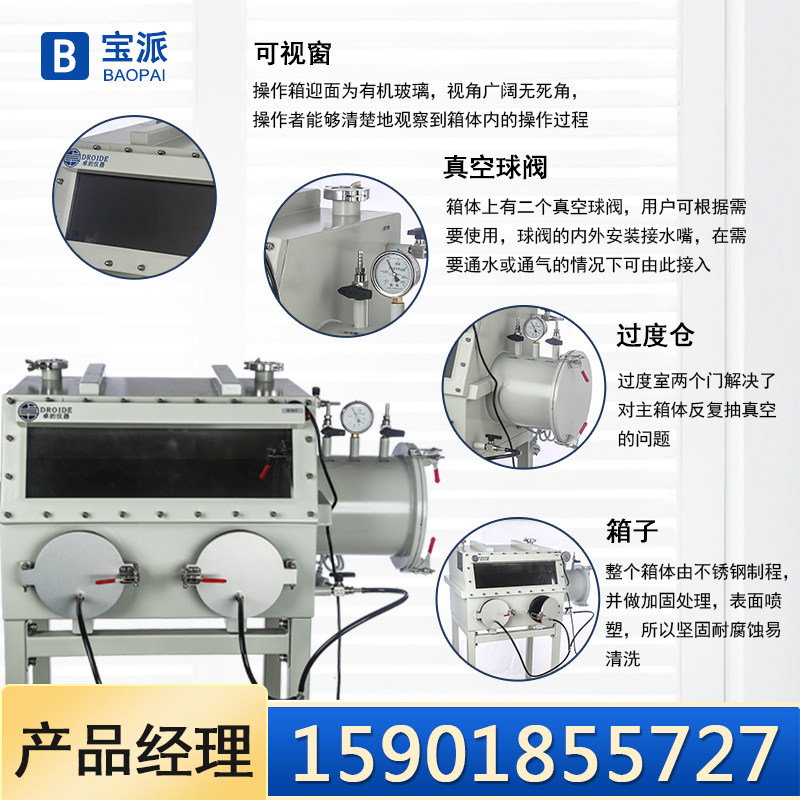 B 宝派
BAOPAI

可视窗
操作箱迎面为有机玻璃，视角广阔无死角，操作者能够清楚地观察到箱体内的操作过程

DROIDE
卓的仪器

真空球阀
箱体上有二个真空球阀，用户可根据需要使用，球阀的内外安装接水嘴，在需要通水或通气的情况下可由此接入

过度仓
过度室两个门解决了对主箱体反复抽真空的问题

DROIDE
卓的仪器

箱子
整个箱体由不锈钢制程，并做加固处理，表面喷塑，所以坚固耐腐蚀易清洗

产品经理
15901855727