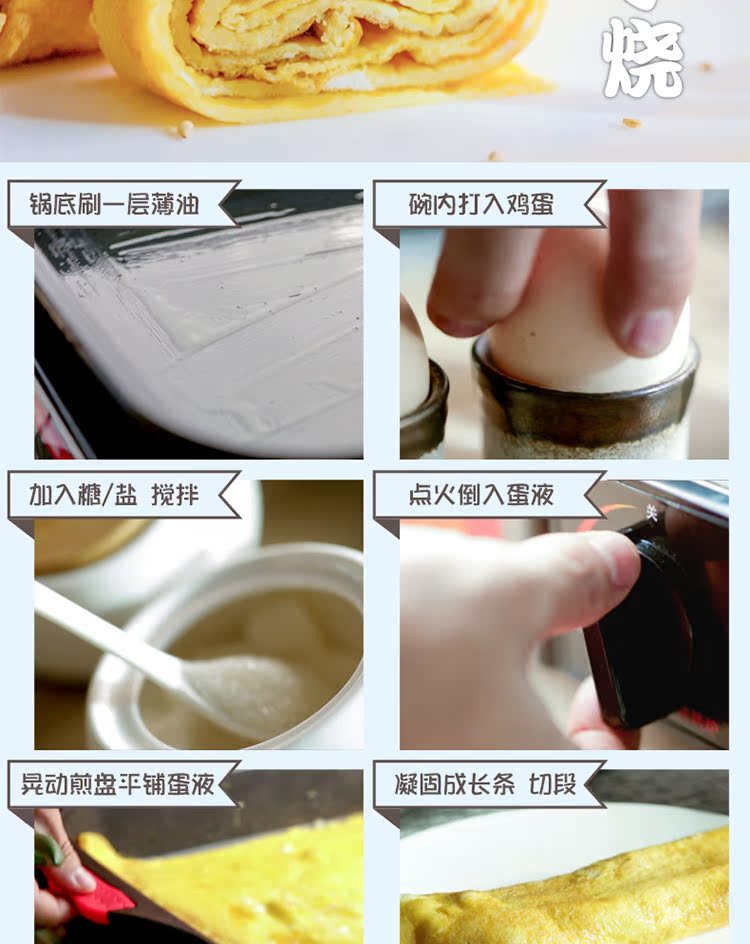 烧

锅底刷一层薄油

碗内打入鸡蛋

加入糖/盐 搅拌

点火倒入蛋液

关

晃动煎盘平铺蛋液

凝固成长条 切段