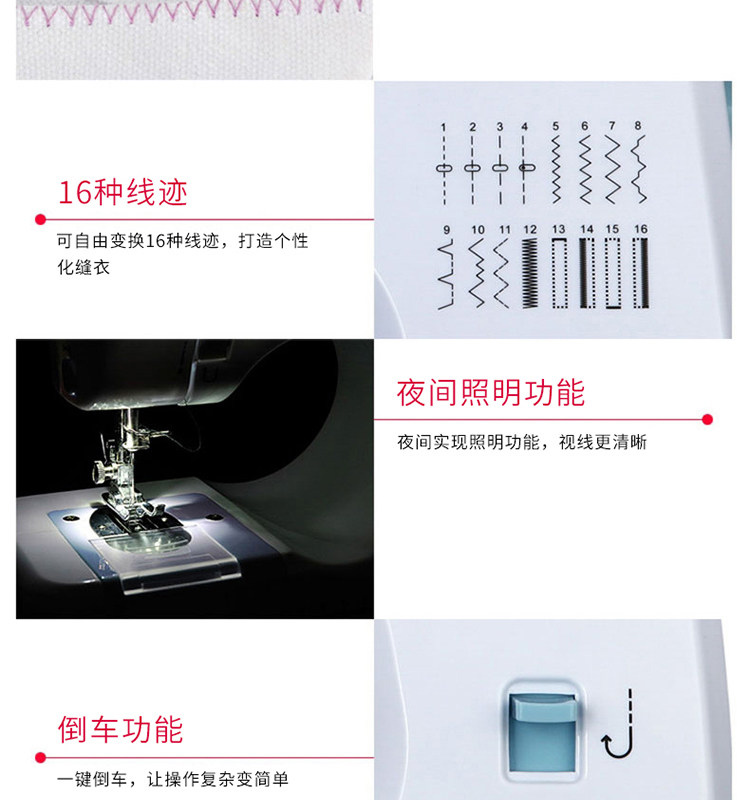 16种线迹

可自由变换16种线迹，打造个性化缝衣

1 2 3 4 5 6 7 8
9 10 11 12 13 14 15 16

夜间照明功能

夜间实现照明功能，视线更清晰

倒车功能

一键倒车，让操作复杂变简单