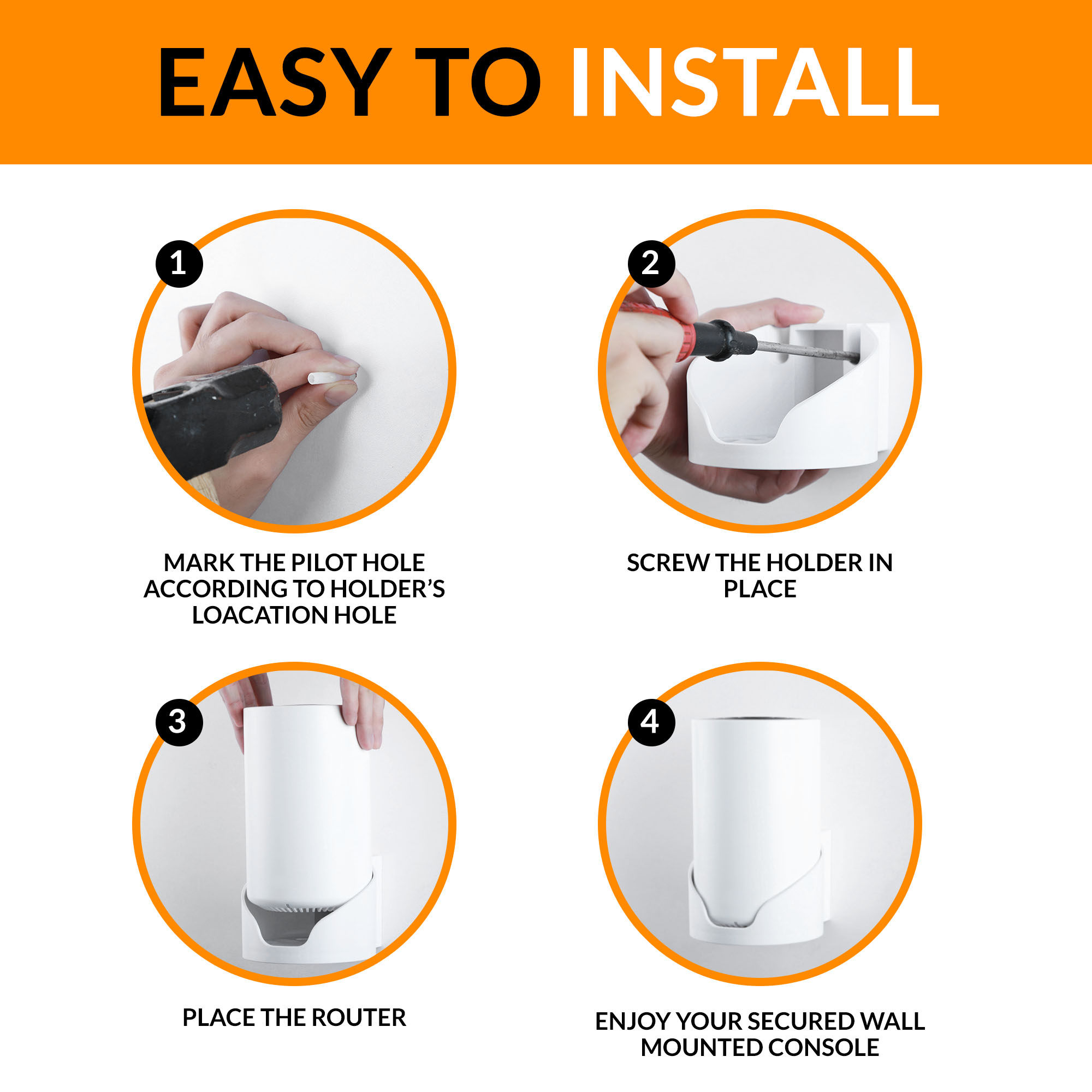 EASY TO INSTALL

1

MARK THE PILOT HOLE ACCORDING TO HOLDER'S LOACATION HOLE

2

SCREW THE HOLDER IN PLACE

3

PLACE THE ROUTER

4

ENJOY YOUR SECURED WALL MOUNTED CONSOLE