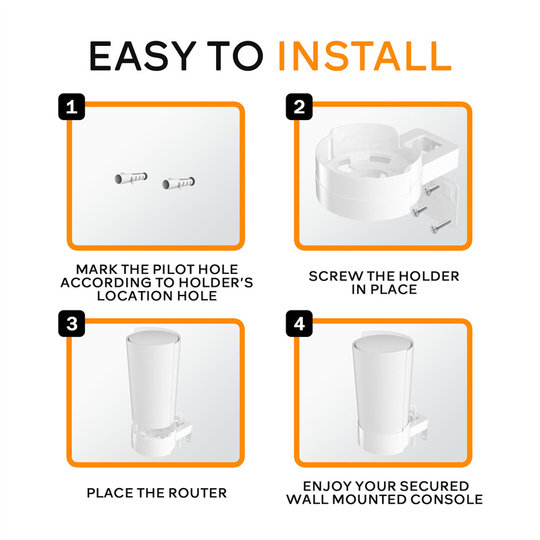 EASY TO INSTALL

1

MARK THE PILOT HOLE ACCORDING TO HOLDER'S LOCATION HOLE

2

SCREW THE HOLDER IN PLACE

3

PLACE THE ROUTER

4

ENJOY YOUR SECURED WALL MOUNTED CONSOLE