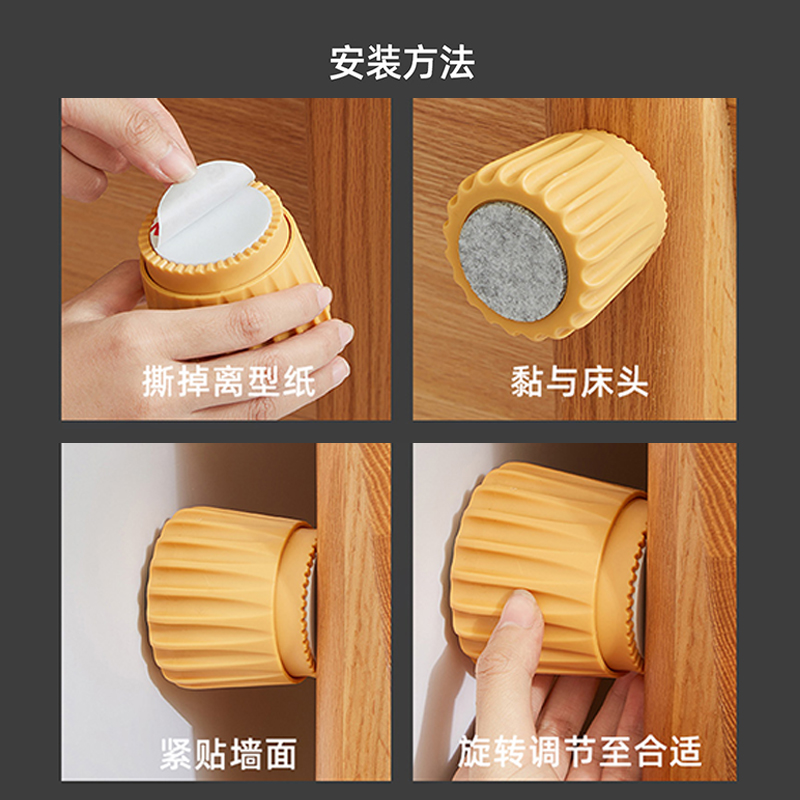 安装方法

撕掉离型纸

黏与床头

紧贴墙面

旋转调节至合适