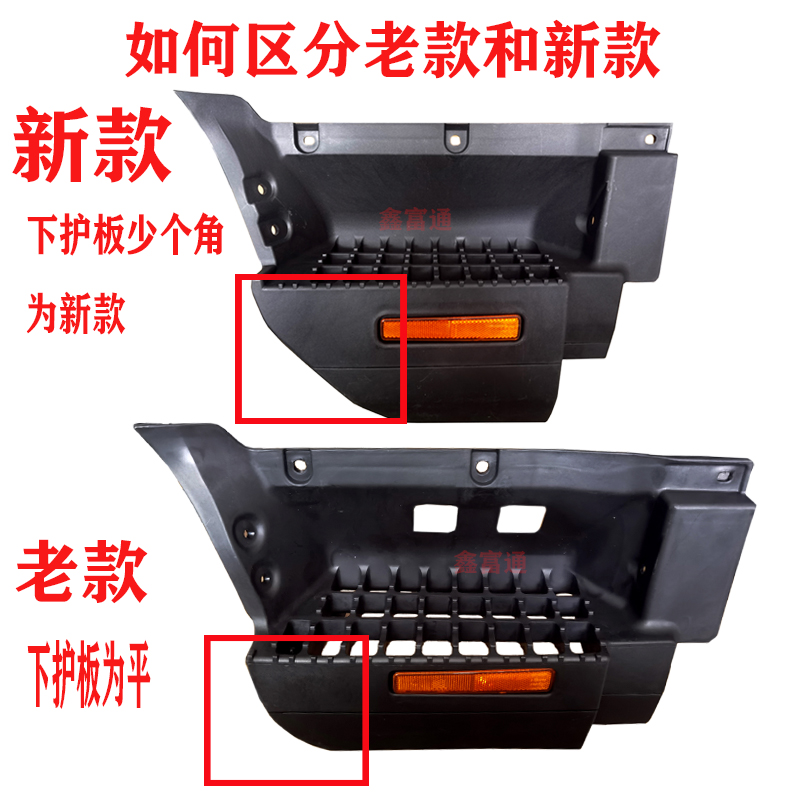 如何区分老款和新款

新款

下护板少个角

为新款

鑫富通

老款

下护板为平

鑫富通