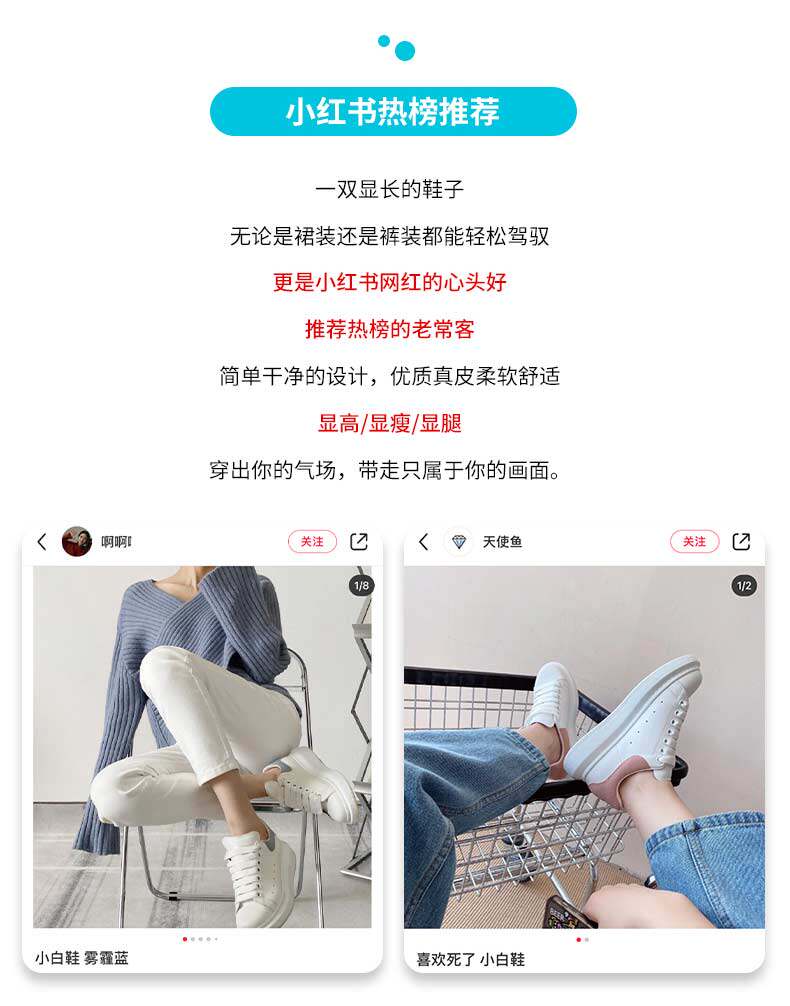 小红书热榜推荐

一双显长的鞋子

无论是裙装还是裤装都能轻松驾驭

更是小红书网红的心头好

推荐热榜的老常客

简单干净的设计，优质真皮柔软舒适

显高/显瘦/显腿

穿出你的气场，带走只属于你的画面。

啊啊 关注 1/8

小白鞋 雾霾蓝

天使鱼 关注 1/2

喜欢死了 小白鞋