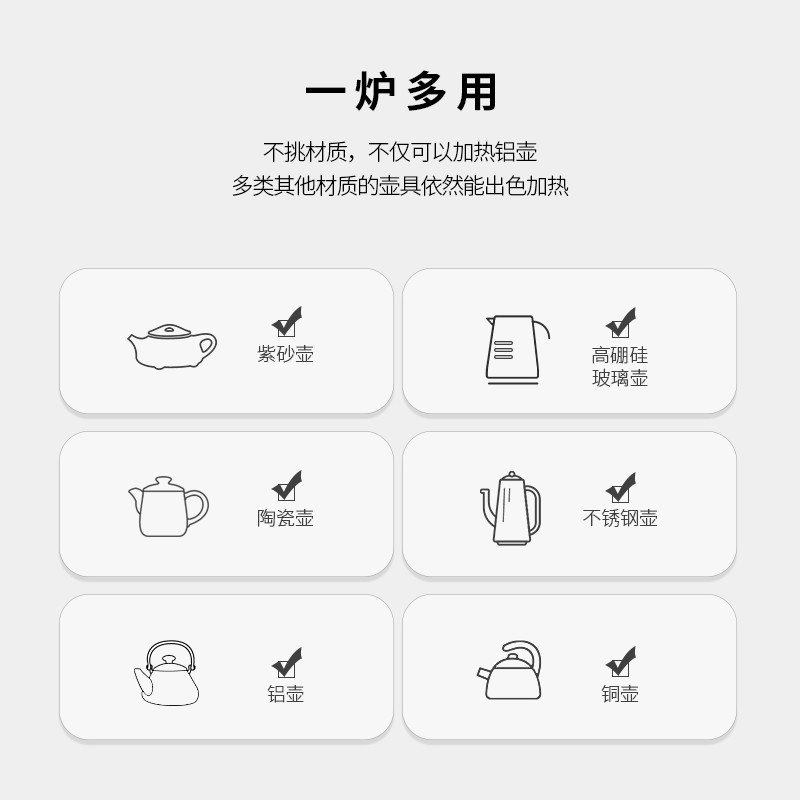 一炉多用

不挑材质，不仅可以加热铝壶
多类其他材质的壶具依然能出色加热

☑
紫砂壶

☑
高硼硅
玻璃壶

☑
陶瓷壶

☑
不锈钢壶

☑
铝壶

☑
铜壶