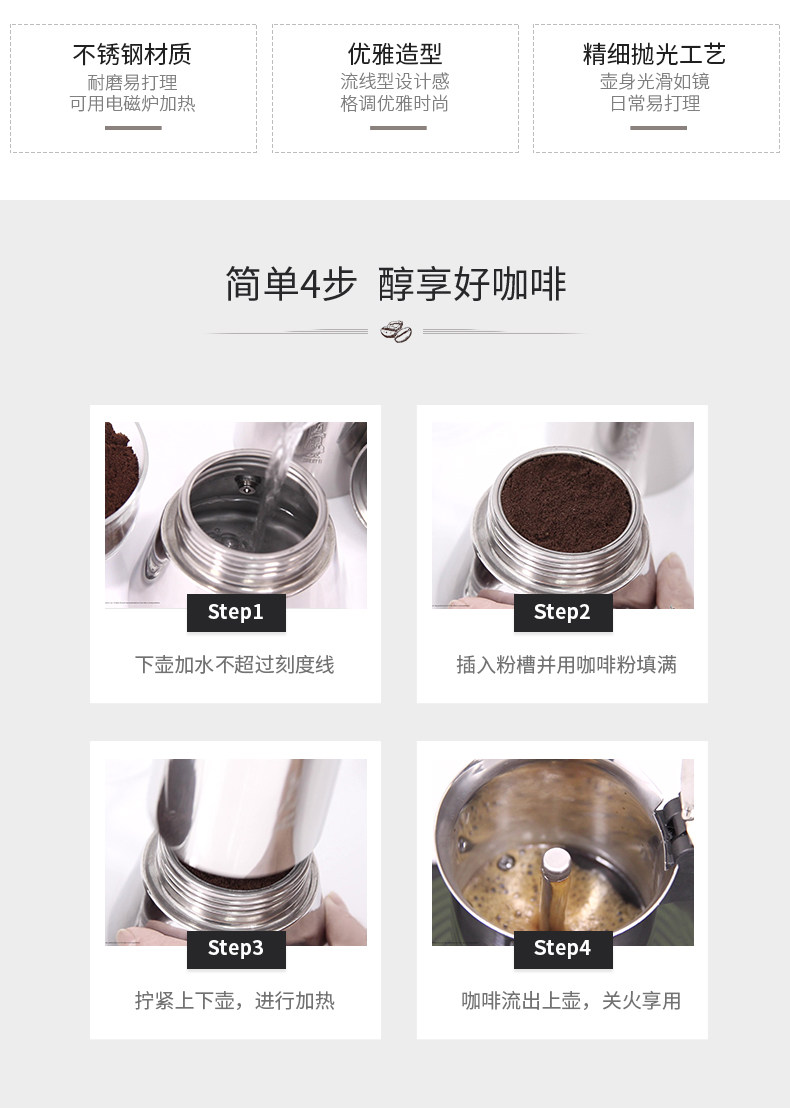 不锈钢材质
耐磨易打理
可用电磁炉加热

优雅造型
流线型设计感
格调优雅时尚

精细抛光工艺
壶身光滑如镜
日常易打理

简单4步 醇享好咖啡

Step1
下壶加水不超过刻度线

Step2
插入粉槽并用咖啡粉填满

Step3
拧紧上下壶，进行加热

Step4
咖啡流出上壶，关火享用