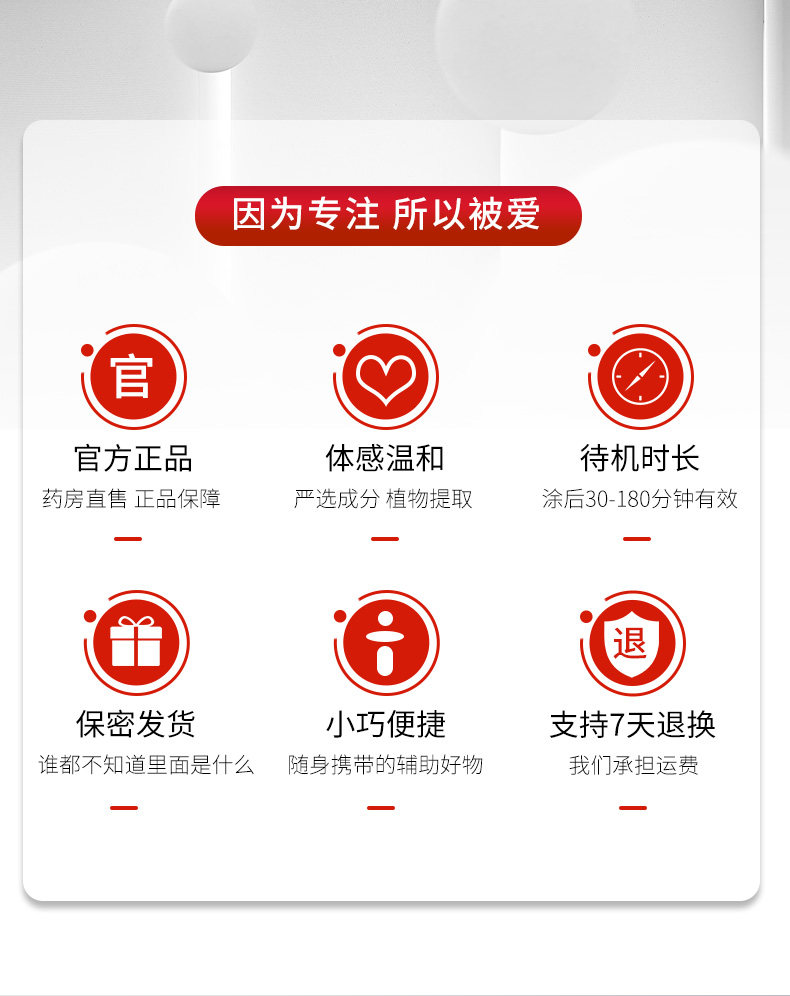 因为专注 所以被爱

官

官方正品

药房直售 正品保障

体感温和

严选成分 植物提取

待机时长

涂后30-180分钟有效

保密发货

谁都不知道里面是什么

小巧便捷

随身携带的辅助好物

退

支持7天退换

我们承担运费