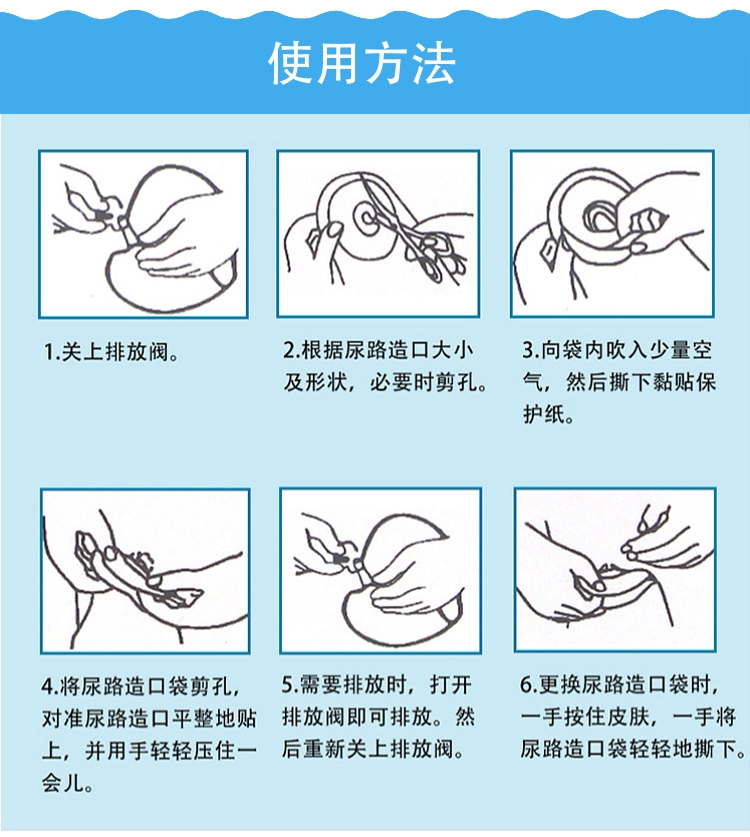 使用方法

1.关上排放阀。

2.根据尿路造口大小及形状，必要时剪孔。

3.向袋内吹入少量空气，然后撕下黏贴保护纸。

4.将尿路造口袋剪孔，对准尿路造口平整地贴上，并用手轻轻压住一会儿。

5.需要排放时，打开排放阀即可排放。然后重新关上排放阀。

6.更换尿路造口袋时，一手按住皮肤，一手将尿路造口袋轻轻地撕下。