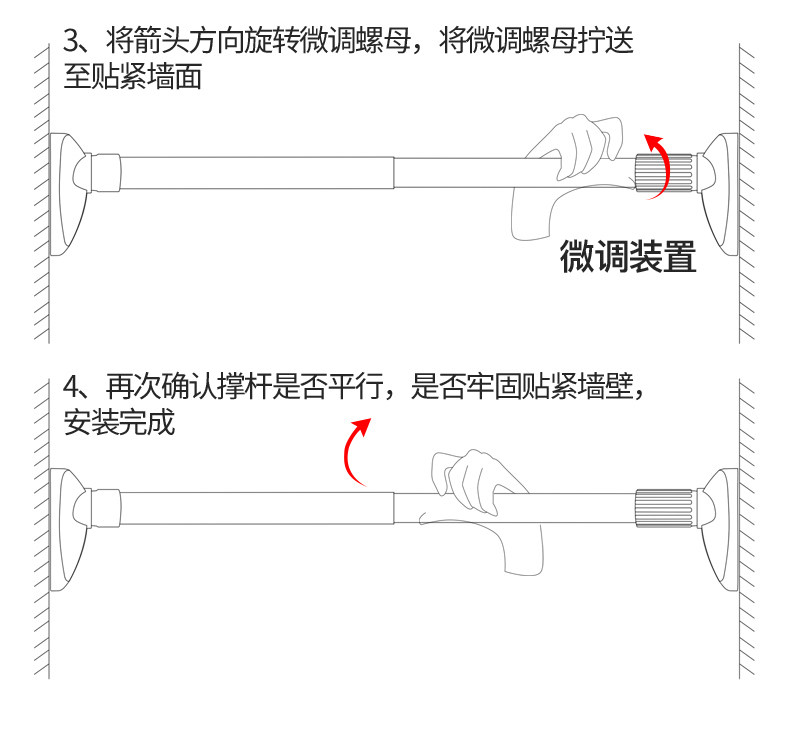 3、将箭头方向旋转微调螺母，将微调螺母拧送至贴紧墙面

微调装置

4、再次确认撑杆是否平行，是否牢固贴紧墙壁，安装完成