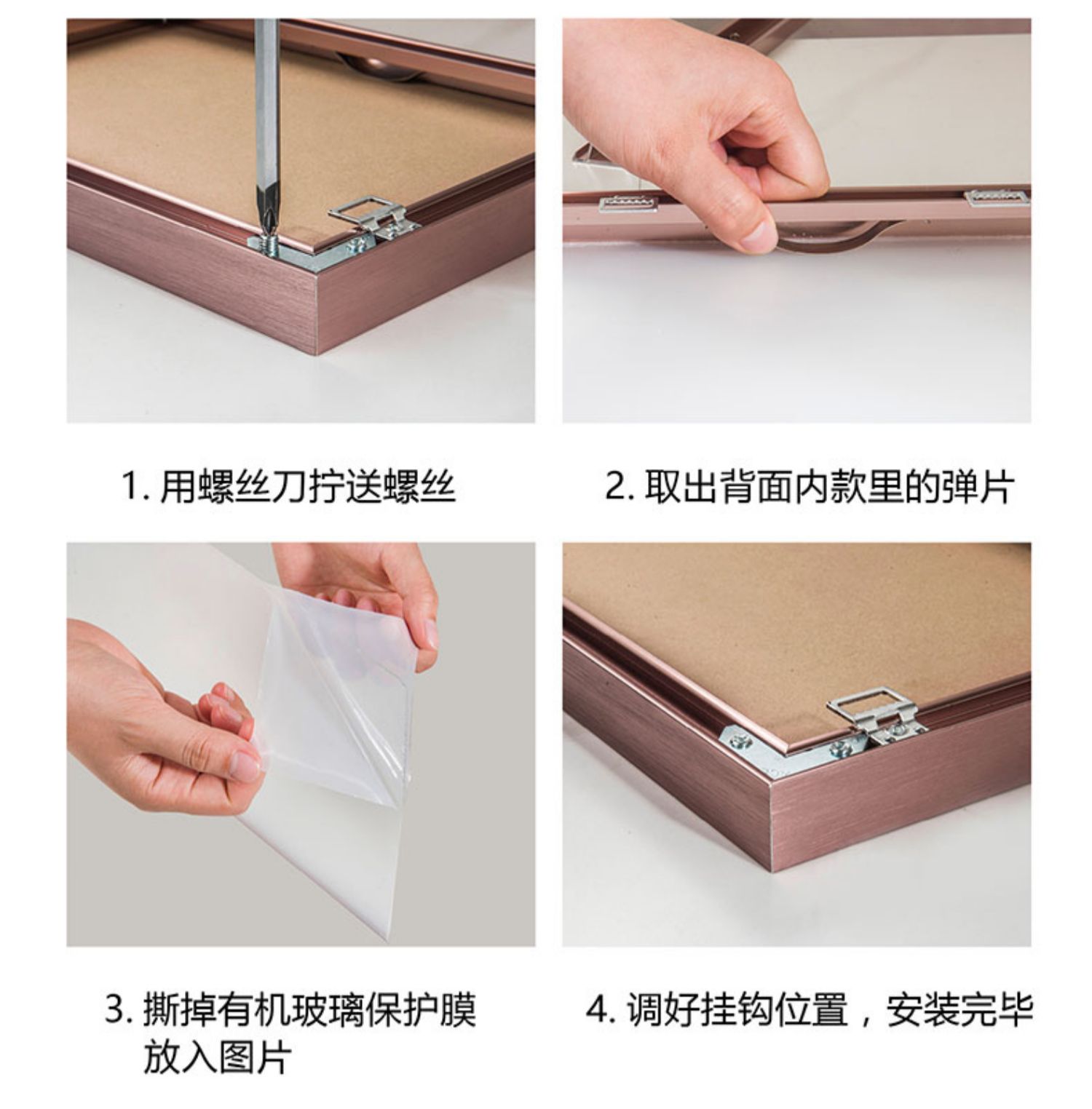 1. 用螺丝刀拧送螺丝

2. 取出背面内款里的弹片

3. 撕掉有机玻璃保护膜
放入图片

4. 调好挂钩位置，安装完毕