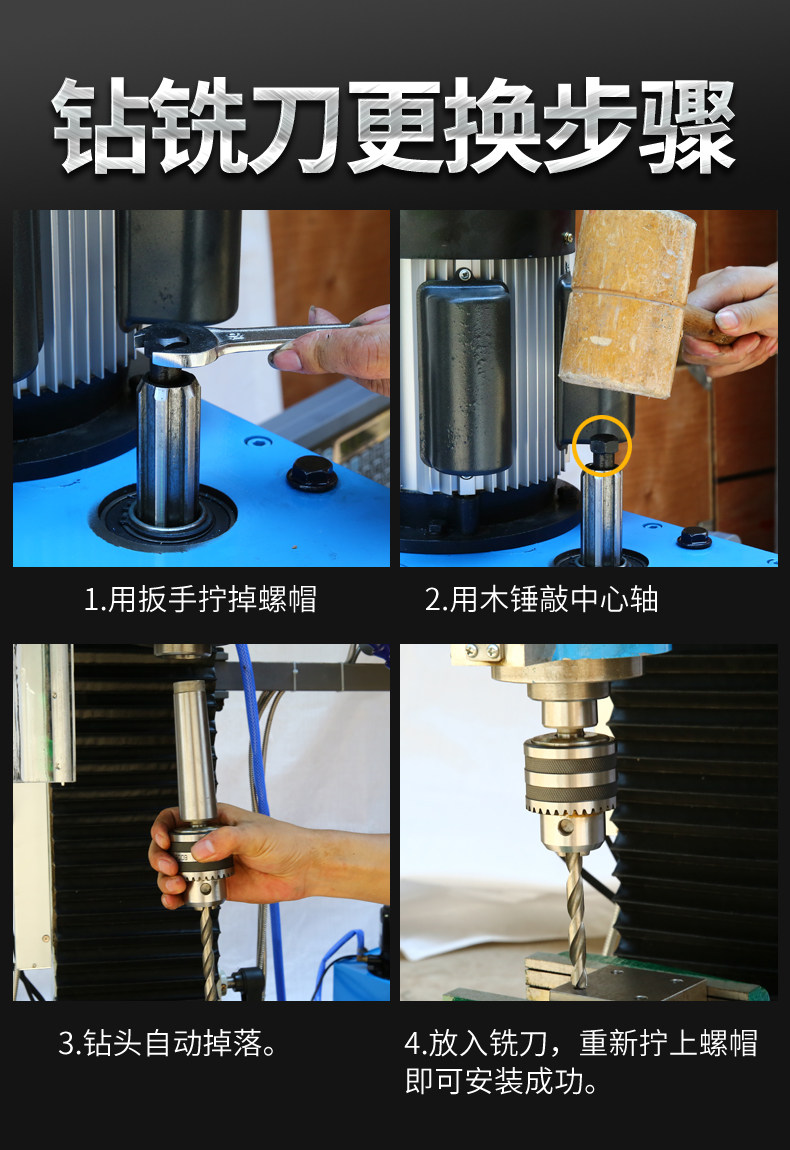 钻铣刀更换步骤

1.用扳手拧掉螺帽

2.用木锤敲中心轴

3.钻头自动掉落。

4.放入铣刀，重新拧上螺帽即可安装成功。