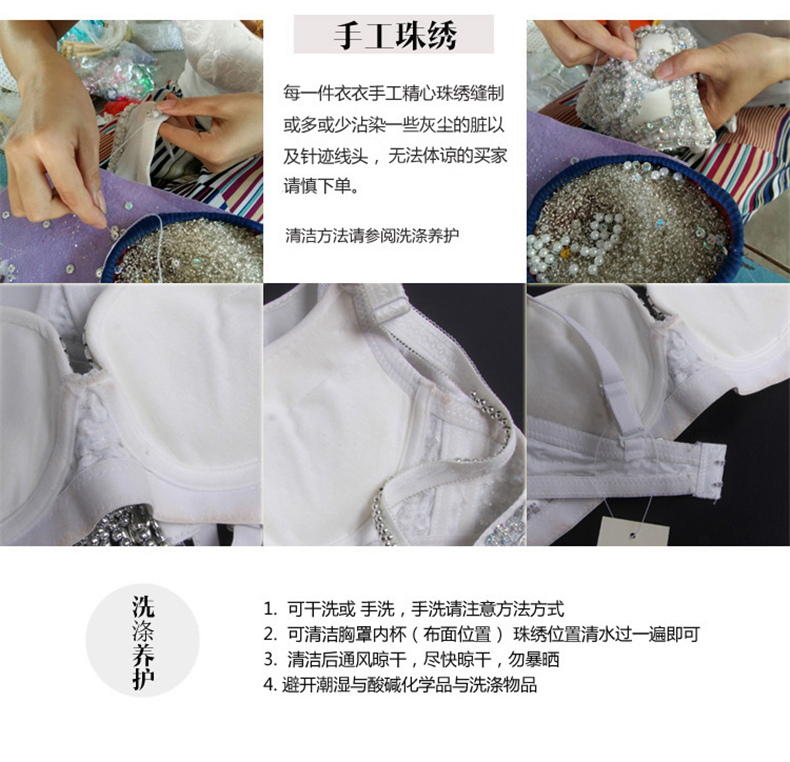 手工珠绣

每一件衣衣手工精心珠绣缝制或多或少沾染一些灰尘的脏以及针迹线头，无法体谅的买家请慎下单。

清洁方法请参阅洗涤养护

洗涤养护

1. 可干洗或 手洗，手洗请注意方法方式
2. 可清洁胸罩内杯（布面位置） 珠绣位置清水过一遍即可
3. 清洁后通风晾干，尽快晾干，勿暴晒
4. 避开潮湿与酸碱化学品与洗涤物品