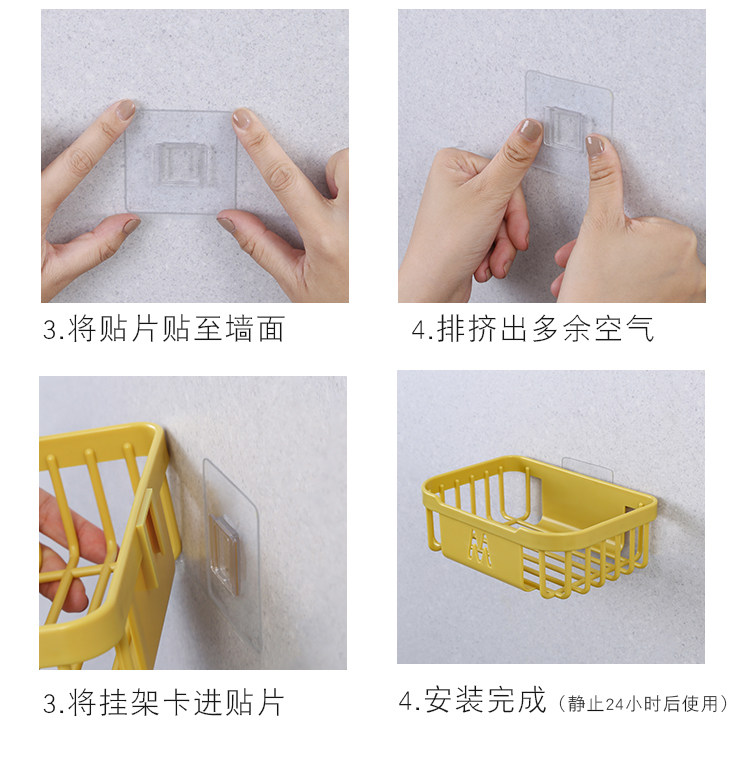 3.将贴片贴至墙面

4.排挤出多余空气

3.将挂架卡进贴片

4.安装完成（静止24小时后使用）