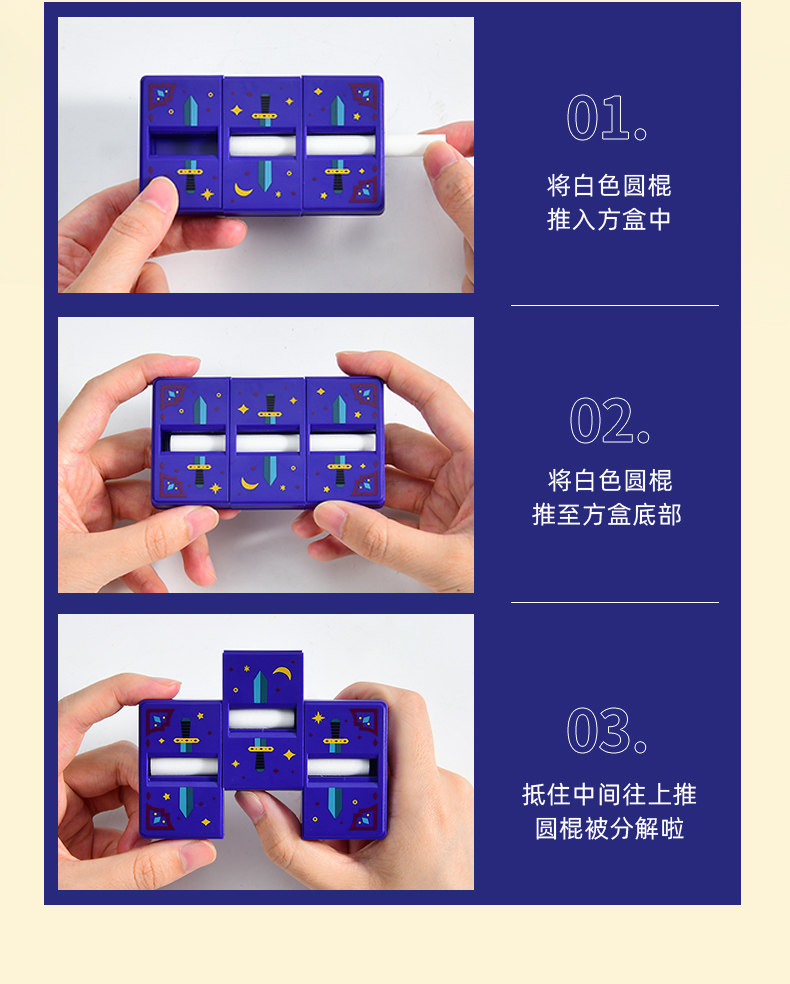 01.

将白色圆棍
推入方盒中

02.

将白色圆棍
推至方盒底部

03.

抵住中间往上推
圆棍被分解啦