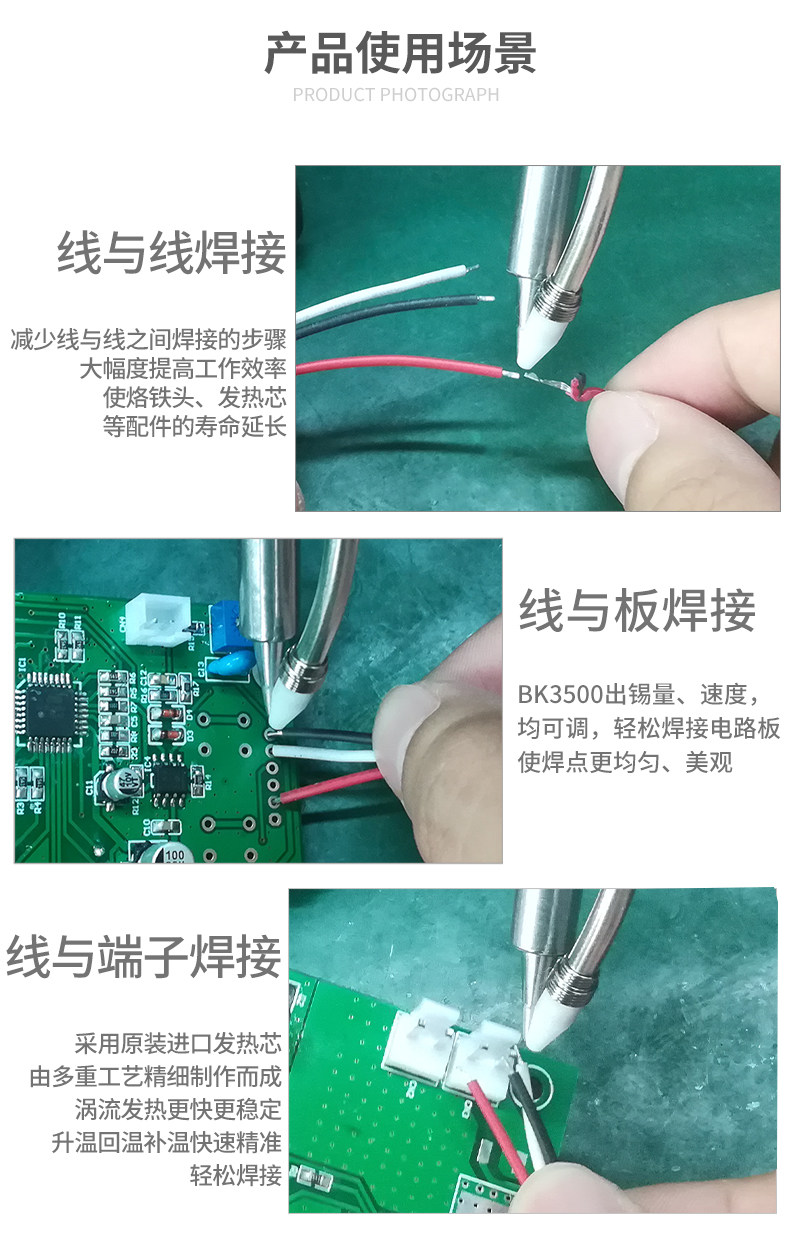 产品使用场景
PRODUCT PHOTOGRAPH

线与线焊接

减少线与线之间焊接的步骤
大幅度提高工作效率
使烙铁头、发热芯
等配件的寿命延长

线与板焊接

BK3500出锡量、速度，
均可调，轻松焊接电路板
使焊点更均匀、美观

线与端子焊接

采用原装进口发热芯
由多重工艺精细制作而成
涡流发热更快更稳定
升温回温补温快速精准
轻松焊接