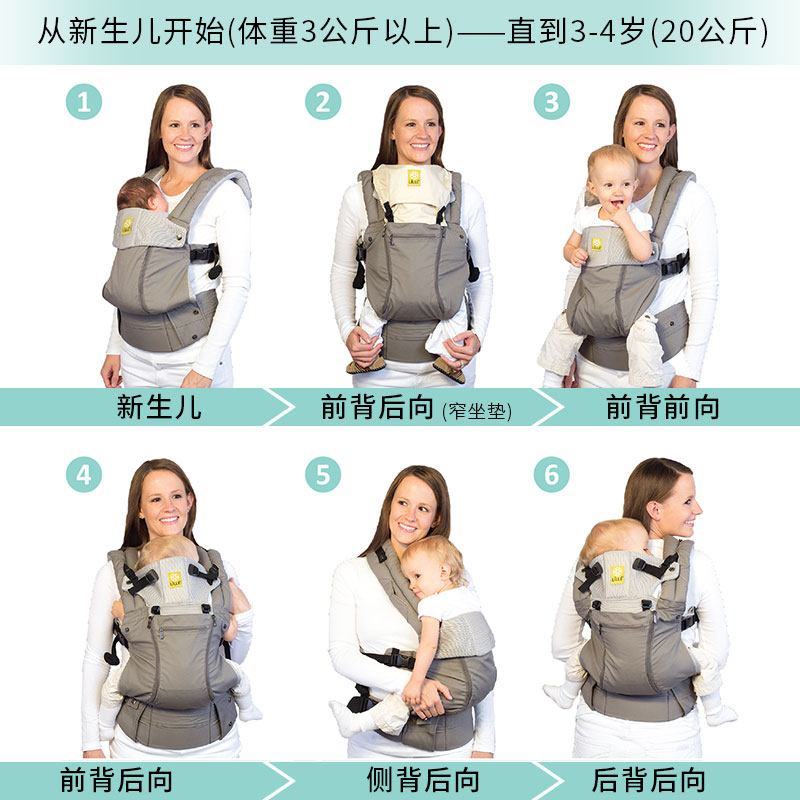 从新生儿开始(体重3公斤以上)——直到3-4岁(20公斤)

1

2

3

新生儿

前背后向 (窄坐垫)

前背前向

4

5

6

前背后向

侧背后向

后背后向