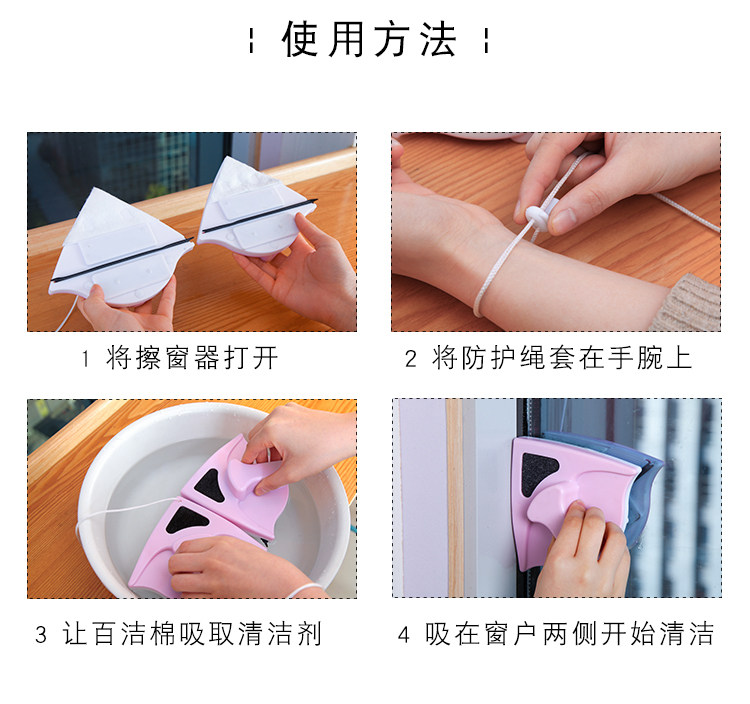 使用方法

1 将擦窗器打开

2 将防护绳套在手腕上

3 让百洁棉吸取清洁剂

4 吸在窗户两侧开始清洁