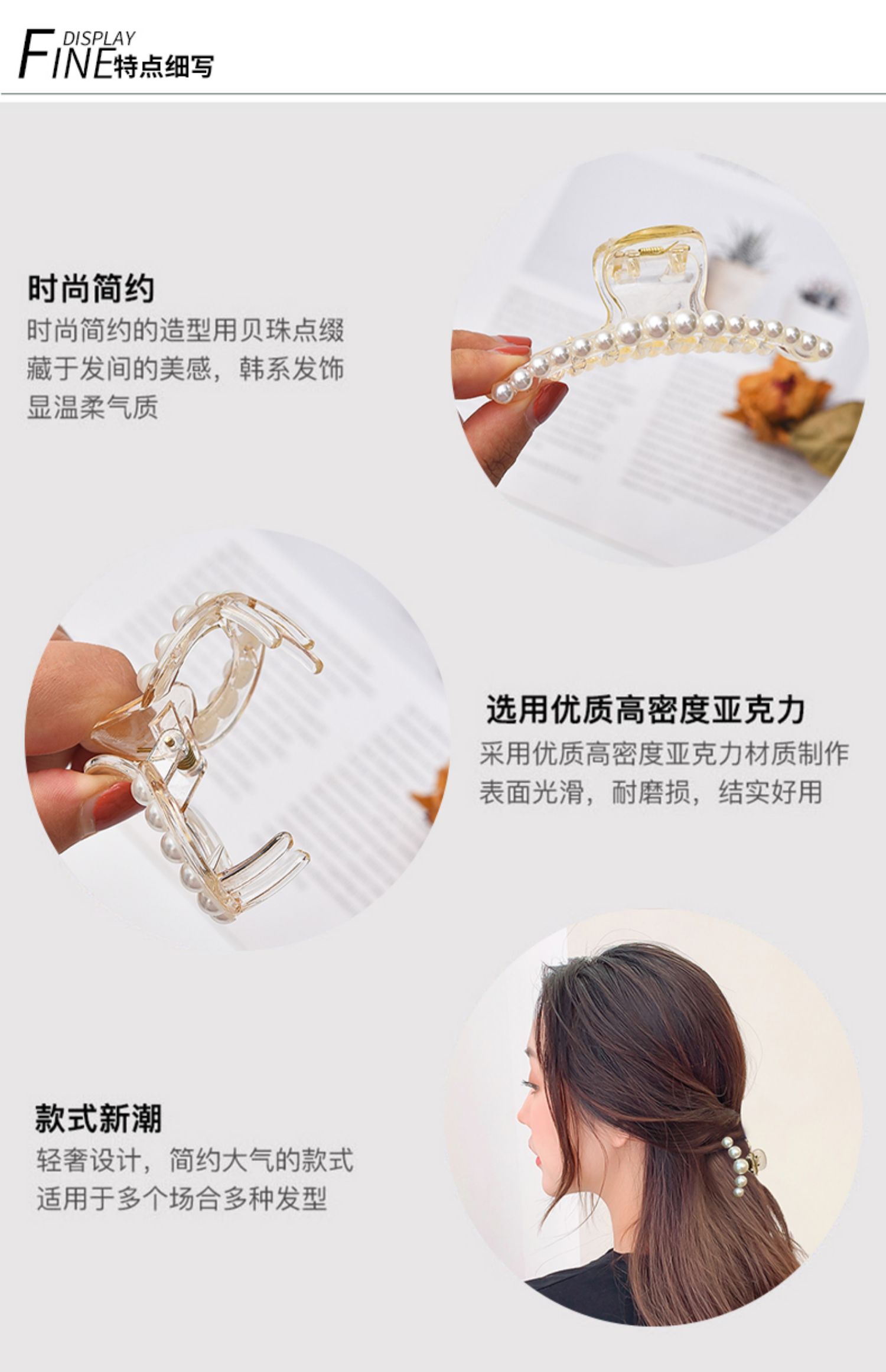 FINE DISPLAY 特点细写

时尚简约
时尚简约的造型用贝珠点缀
藏于发间的美感，韩系发饰
显温柔气质

选用优质高密度亚克力
采用优质高密度亚克力材质制作
表面光滑，耐磨损，结实好用

款式新潮
轻奢设计，简约大气的款式
适用于多个场合多种发型