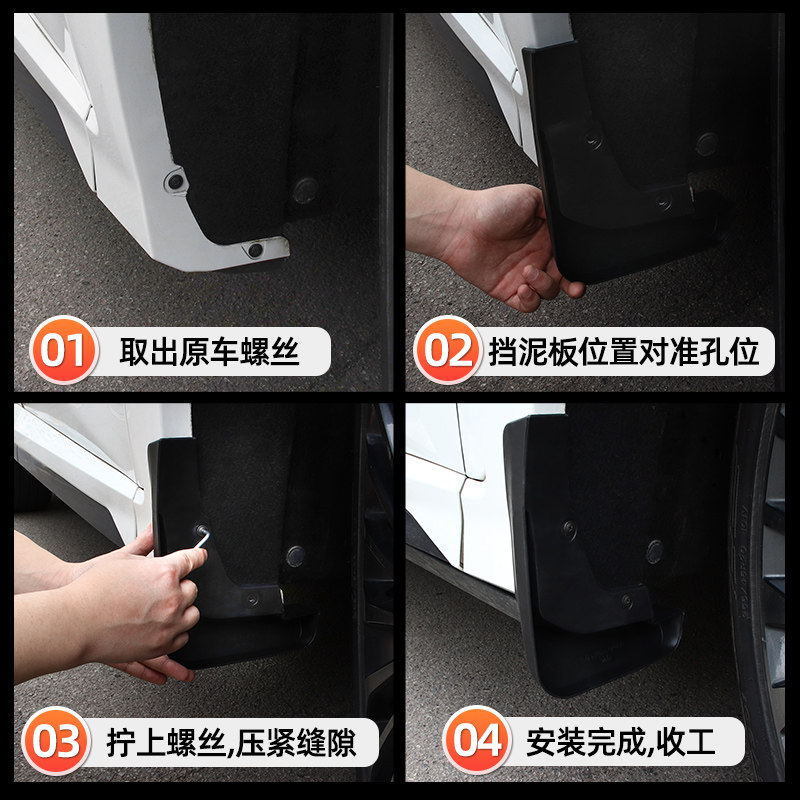 01 取出原车螺丝

02 挡泥板位置对准孔位

03 拧上螺丝,压紧缝隙

04 安装完成,收工