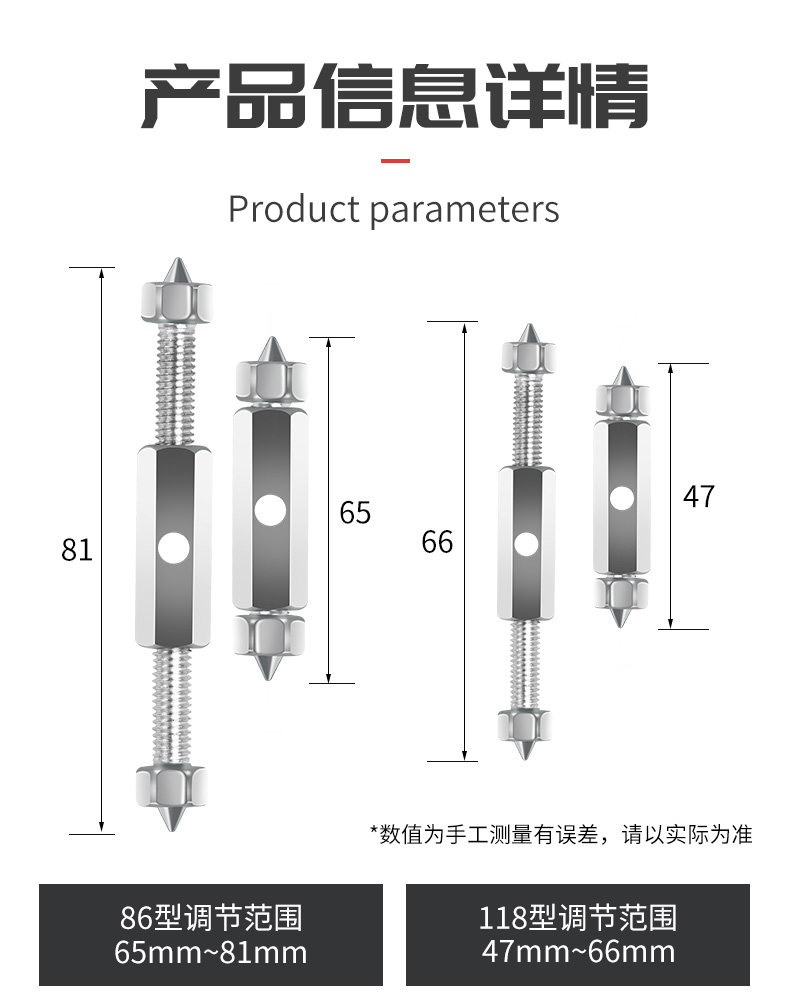 产品信息详情

Product parameters

81

65

66

47

*数值为手工测量有误差，请以实际为准

86型调节范围
65mm~81mm

118型调节范围
47mm~66mm