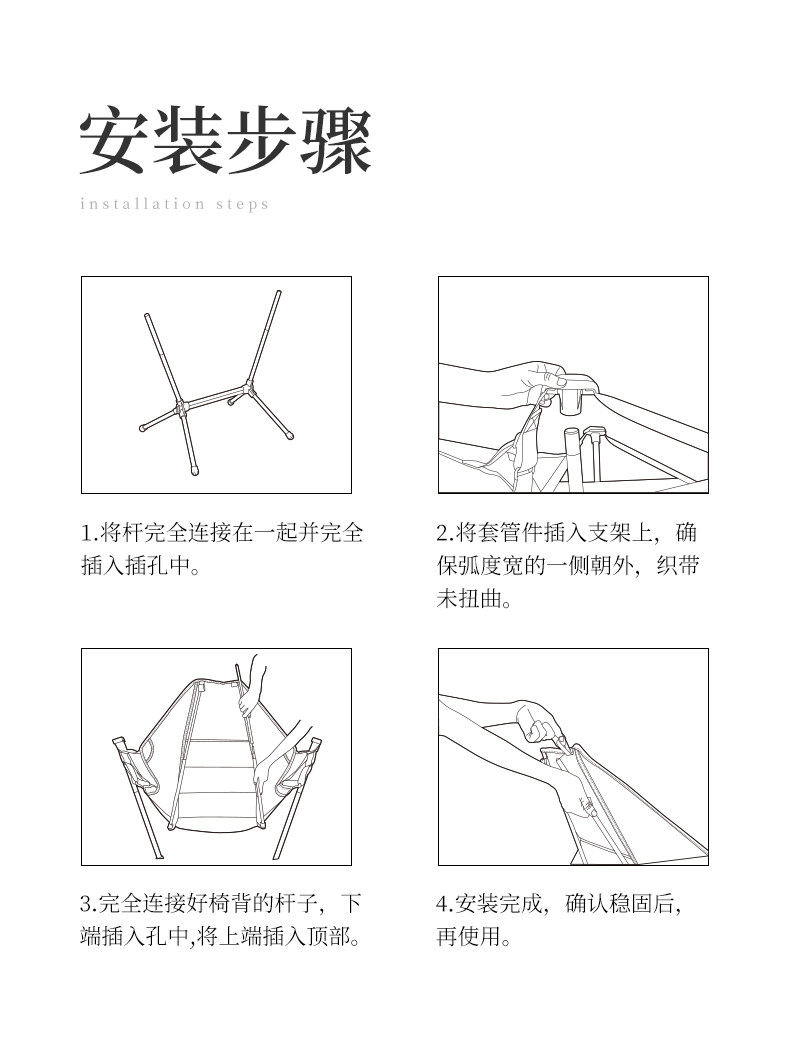 安装步骤
installation steps

1.将杆完全连接在一起并完全插入插孔中。

2.将套管件插入支架上，确保弧度宽的一侧朝外，织带未扭曲。

3.完全连接好椅背的杆子，下端插入孔中,将上端插入顶部。

4.安装完成，确认稳固后,再使用。