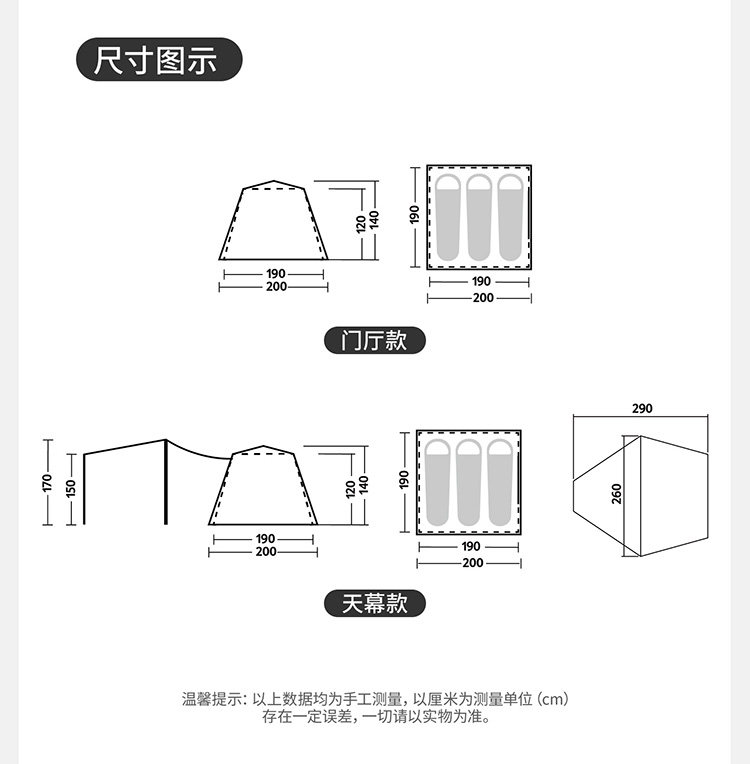 尺寸图示

120
140
190
200
190
190
200

门厅款

170
150
120
140
190
200
190
190
200
290
260

天幕款

温馨提示：以上数据均为手工测量，以厘米为测量单位（cm）
存在一定误差，一切请以实物为准。