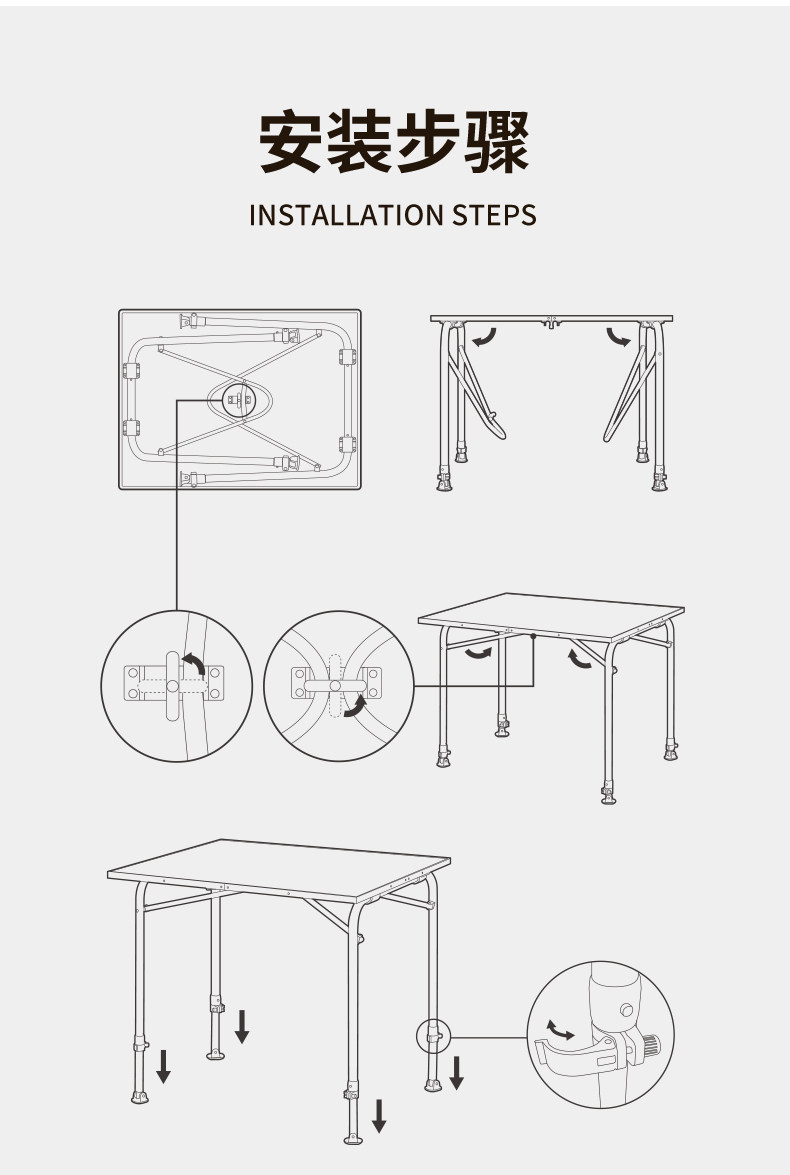 安装步骤

INSTALLATION STEPS