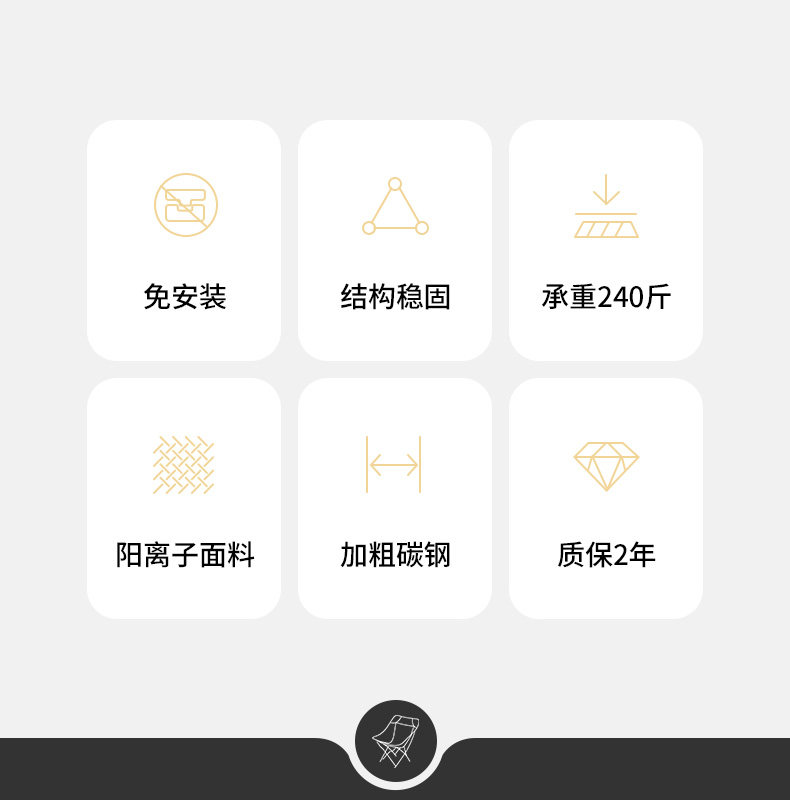 免安装

结构稳固

承重240斤

阳离子面料

加粗碳钢

质保2年