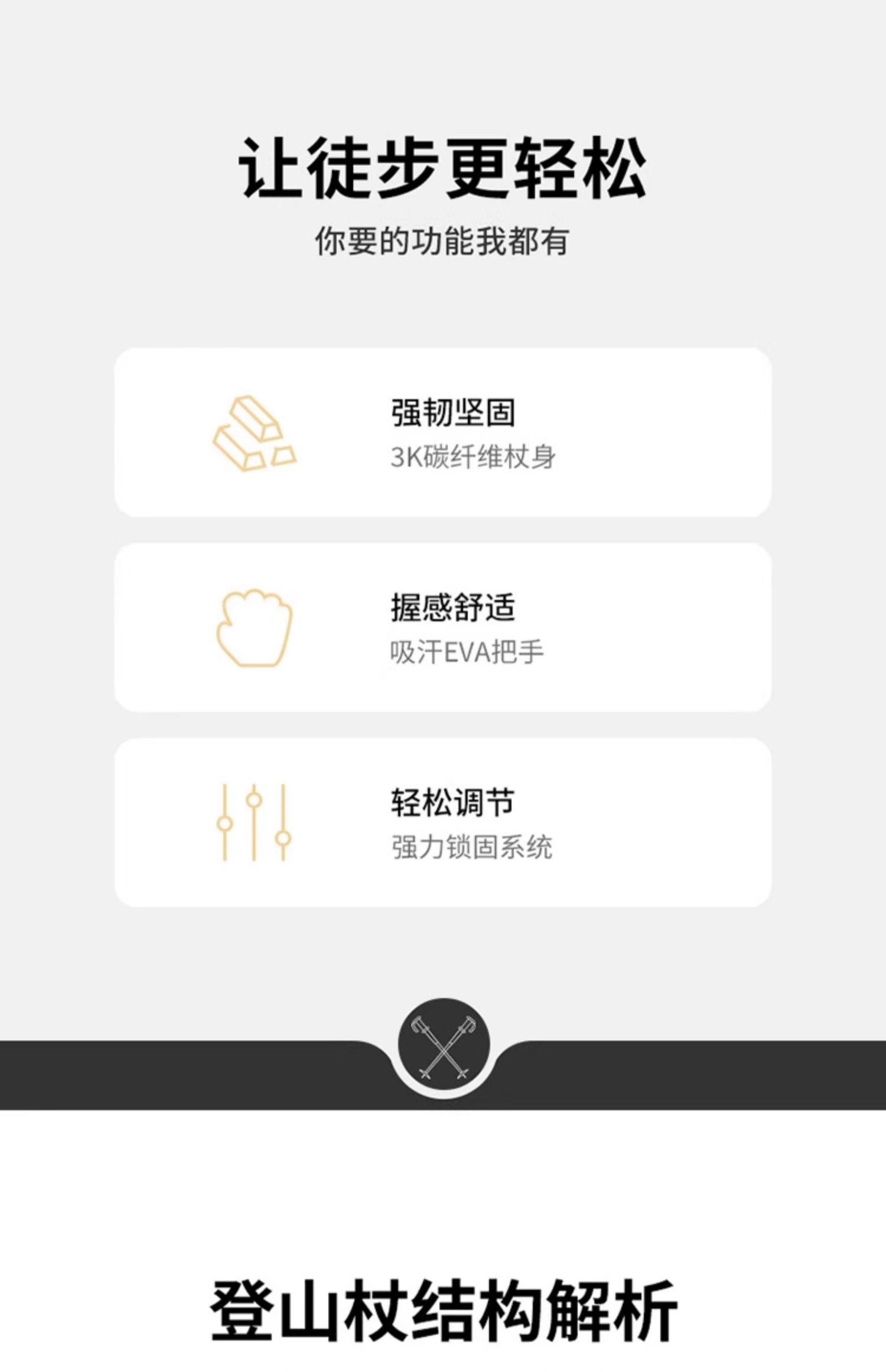 让徒步更轻松

你要的功能我都有

强韧坚固

3K碳纤维杖身

握感舒适

吸汗EVA把手

轻松调节

强力锁固系统

登山杖结构解析