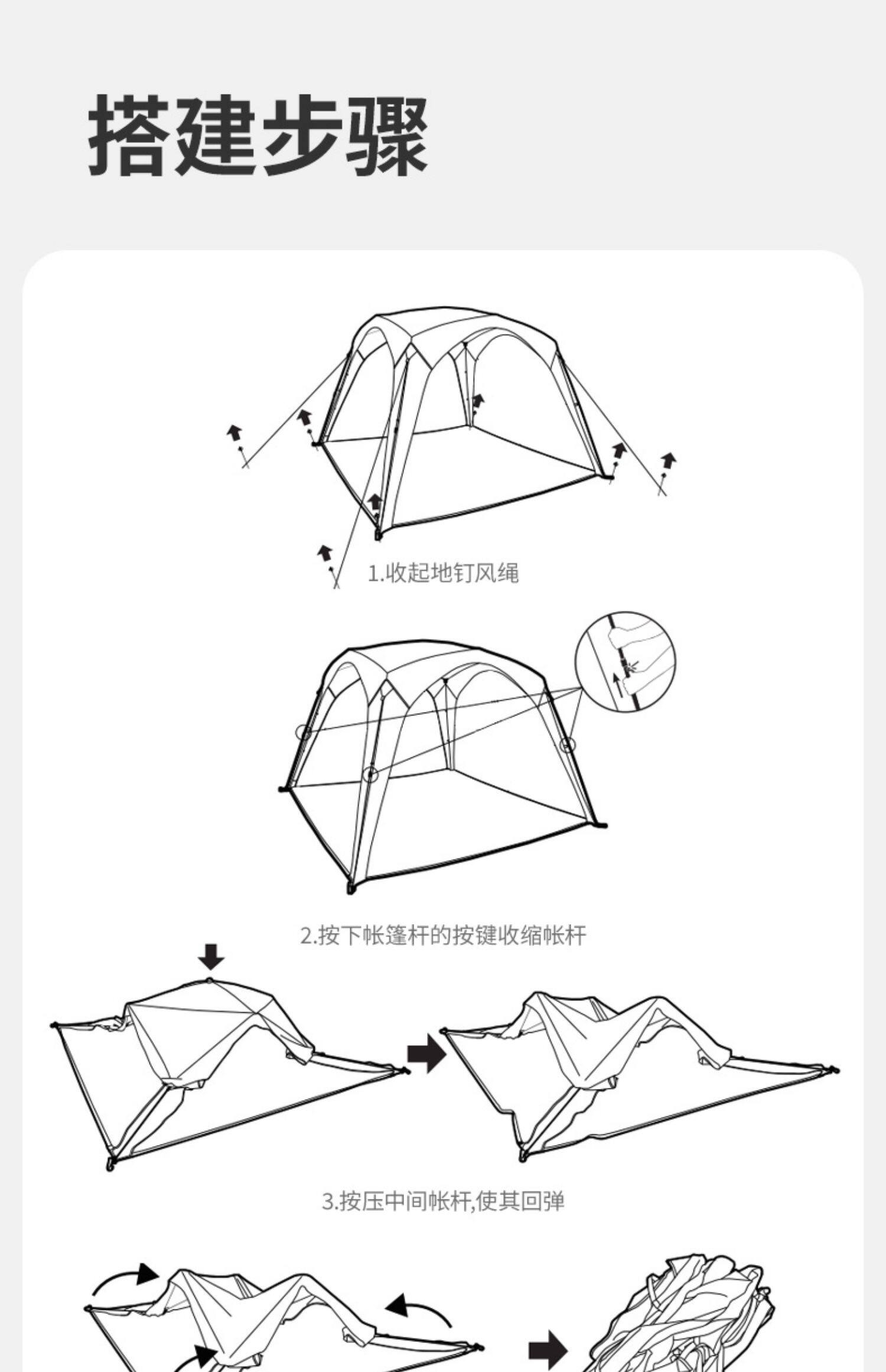 搭建步骤

1.收起地钉风绳

2.按下帐篷杆的按键收缩帐杆

3.按压中间帐杆,使其回弹