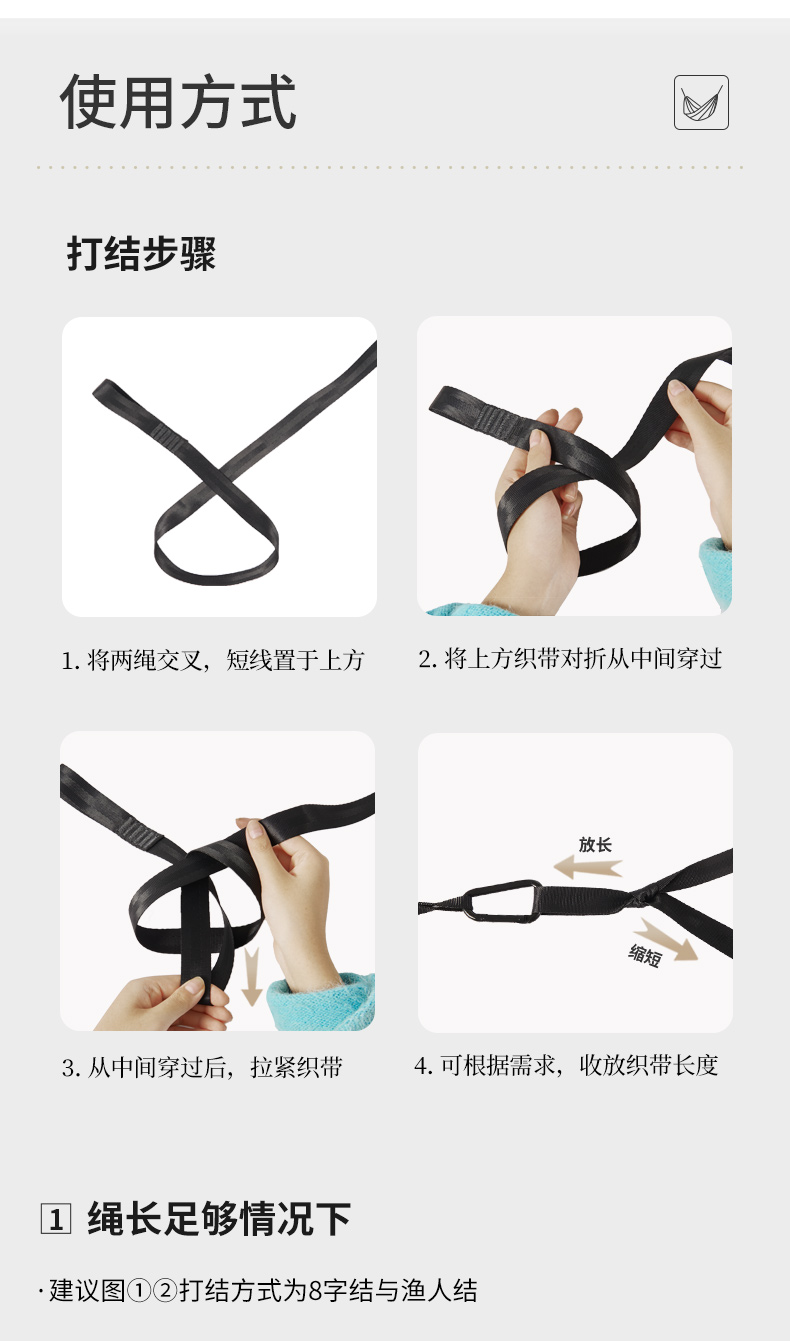 使用方式

打结步骤

1. 将两绳交叉，短线置于上方

2. 将上方织带对折从中间穿过

3. 从中间穿过后，拉紧织带

放长

缩短

4. 可根据需求，收放织带长度

1 绳长足够情况下

· 建议图①②打结方式为8字结与渔人结