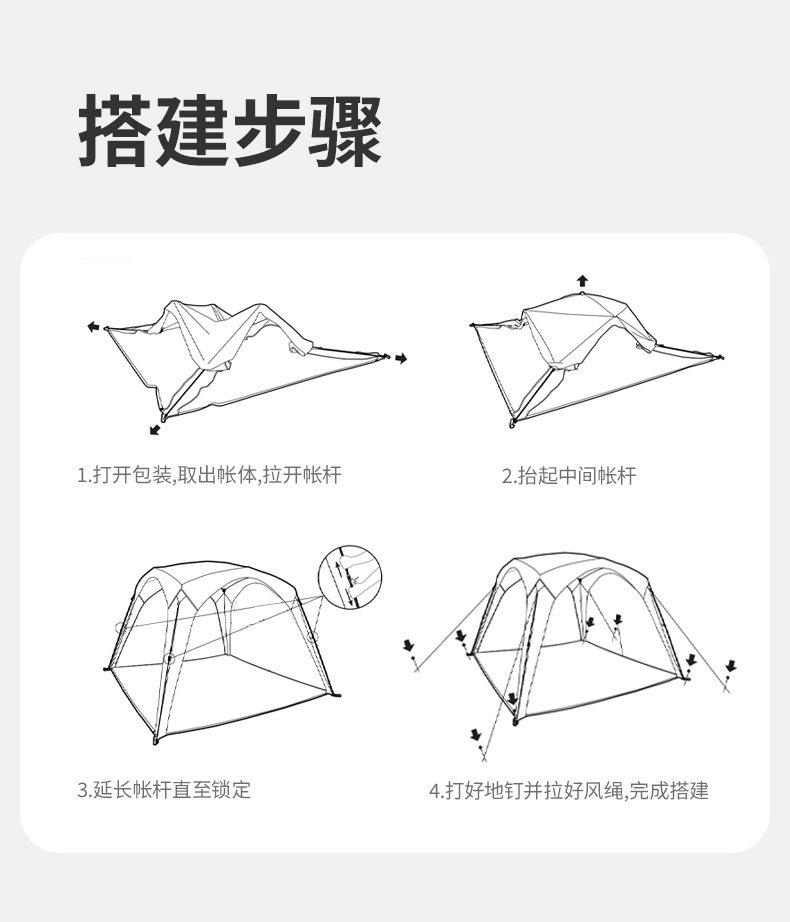 搭建步骤

1.打开包装,取出帐体,拉开帐杆

2.抬起中间帐杆

3.延长帐杆直至锁定

4.打好地钉并拉好风绳,完成搭建