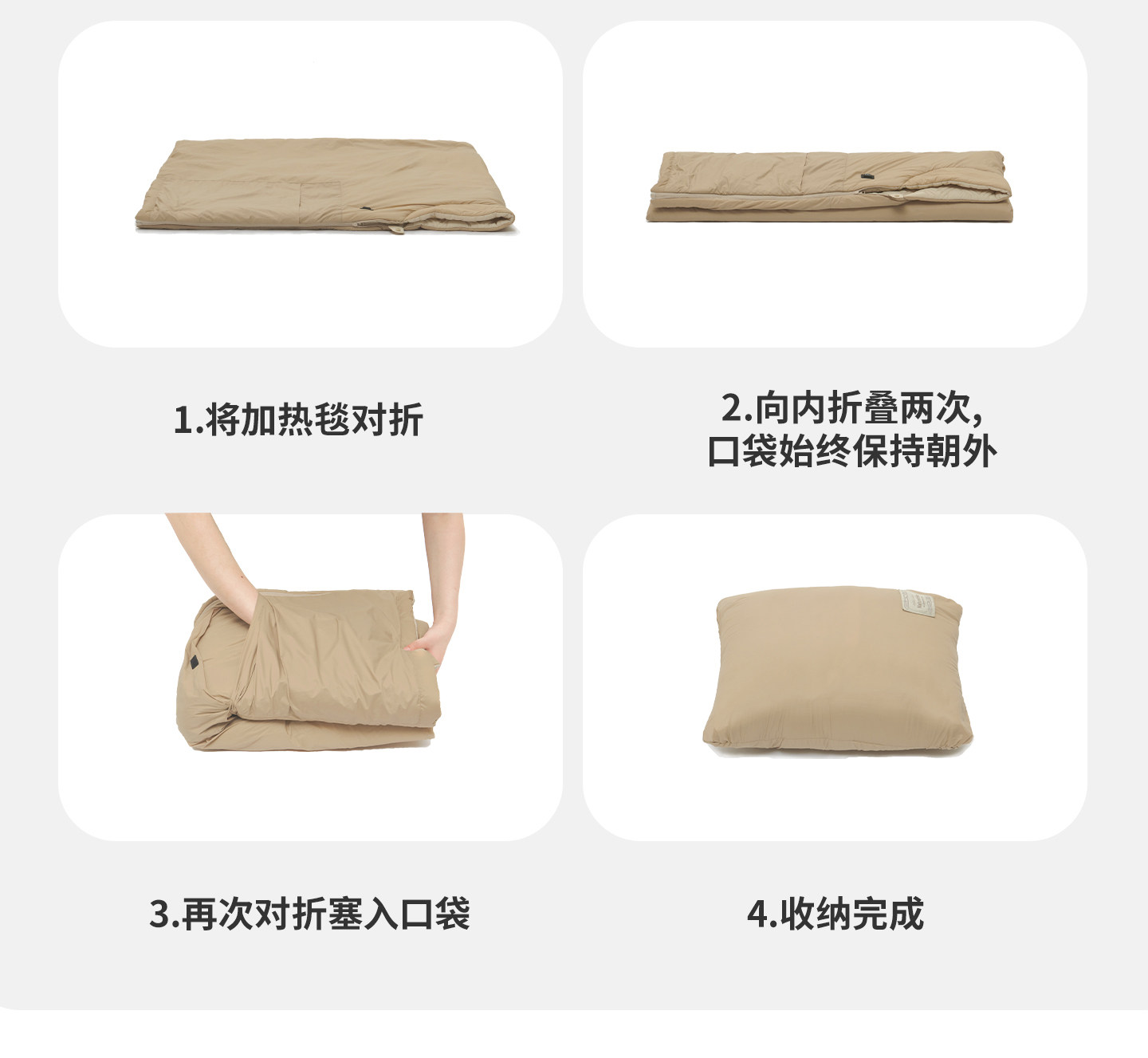 1.将加热毯对折

2.向内折叠两次,
口袋始终保持朝外

3.再次对折塞入口袋

4.收纳完成