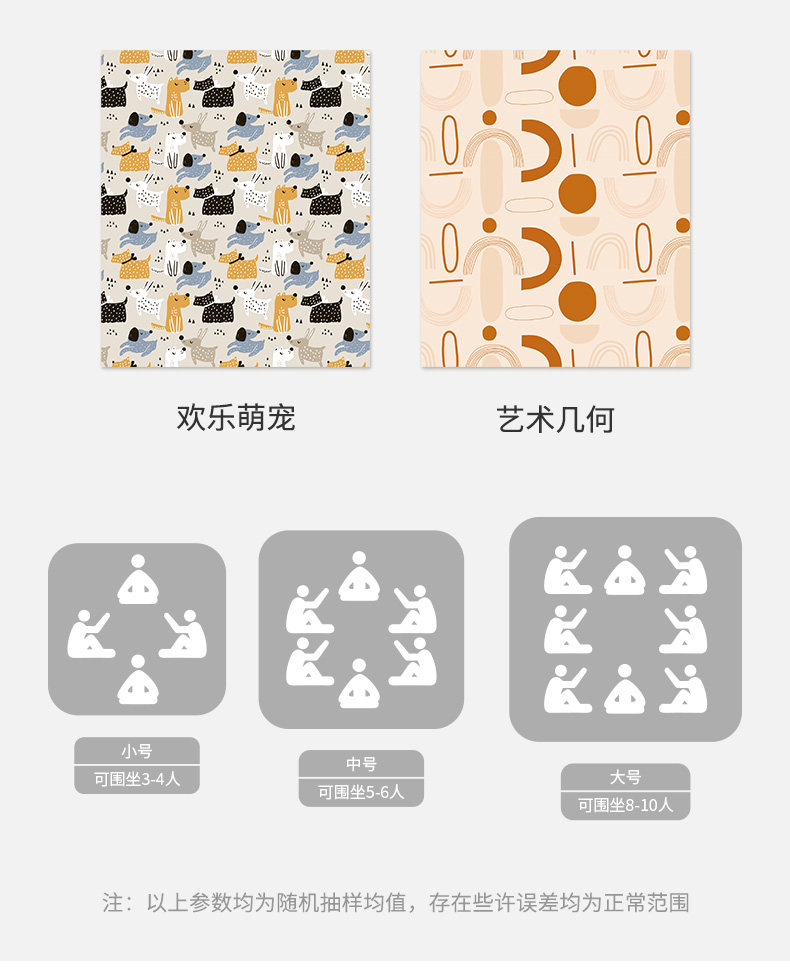 欢乐萌宠

艺术几何

小号
可围坐3-4人

中号
可围坐5-6人

大号
可围坐8-10人

注：以上参数均为随机抽样均值，存在些许误差均为正常范围