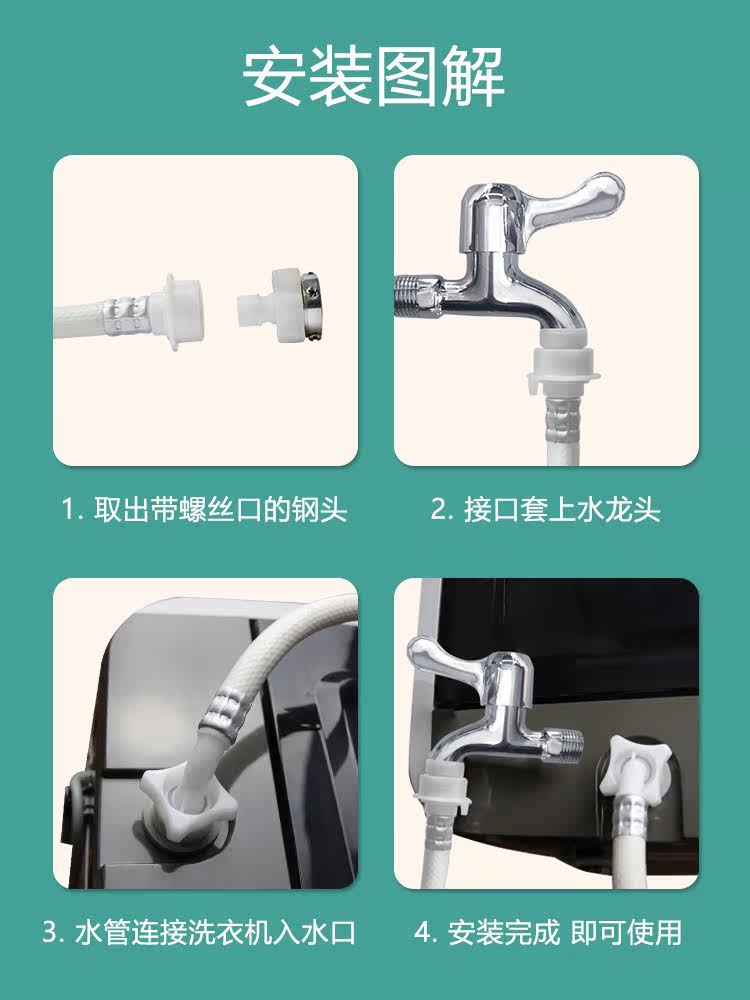 安装图解

1. 取出带螺丝口的钢头

2. 接口套上水龙头

3. 水管连接洗衣机入水口

4. 安装完成 即可使用