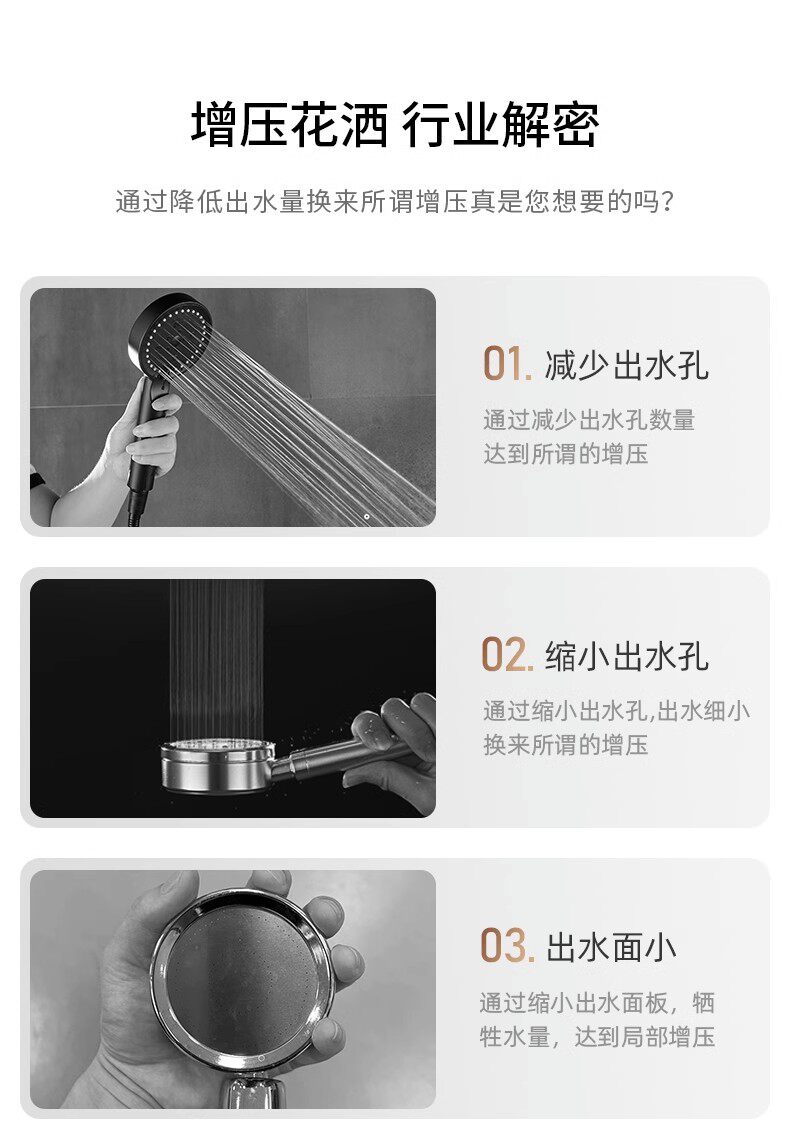 增压花洒 行业解密

通过降低出水量换来所谓增压真是您想要的吗？

01. 减少出水孔

通过减少出水孔数量达到所谓的增压

02. 缩小出水孔

通过缩小出水孔,出水细小换来所谓的增压

03. 出水面小

通过缩小出水面板，牺牲水量，达到局部增压