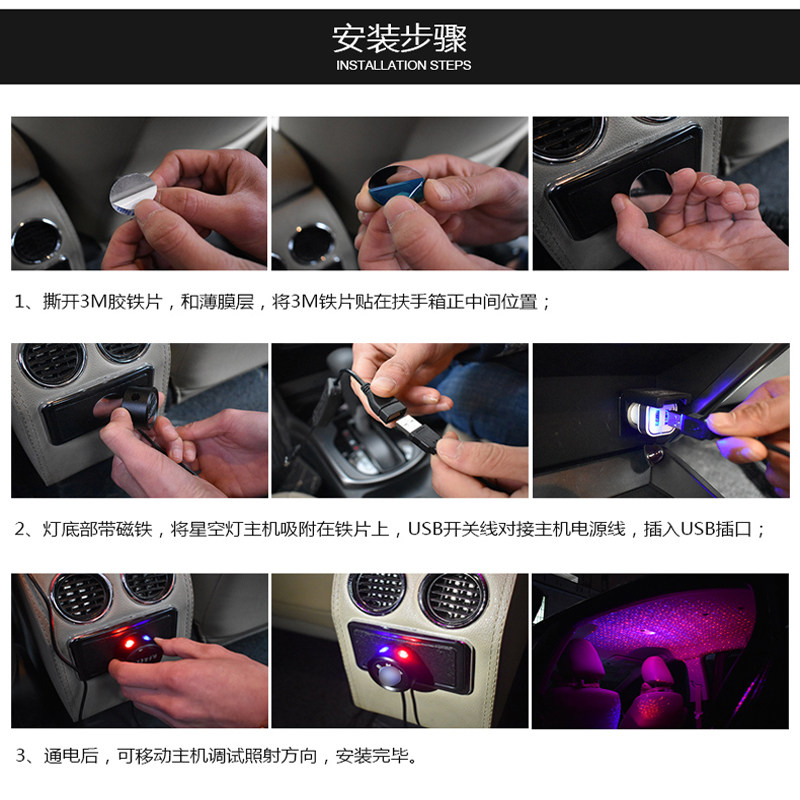 安装步骤
INSTALLATION STEPS

1、撕开3M胶铁片，和薄膜层，将3M铁片贴在扶手箱正中间位置；

2、灯底部带磁铁，将星空灯主机吸附在铁片上，USB开关线对接主机电源线，插入USB插口；

3、通电后，可移动主机调试照射方向，安装完毕。