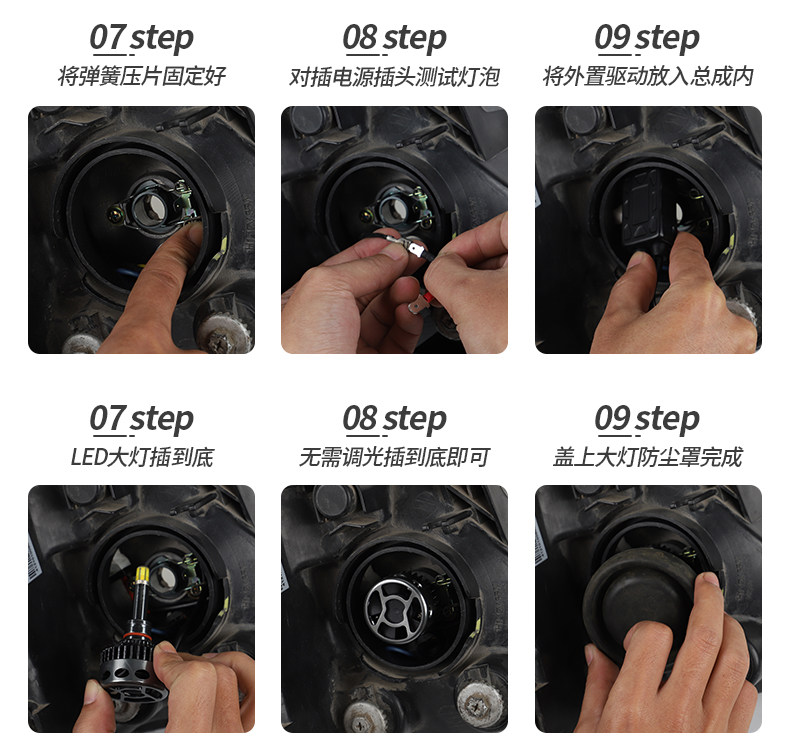 07 step
将弹簧压片固定好

08 step
对插电源插头测试灯泡

09 step
将外置驱动放入总成内

07 step
LED大灯插到底

08 step
无需调光插到底即可

09 step
盖上大灯防尘罩完成