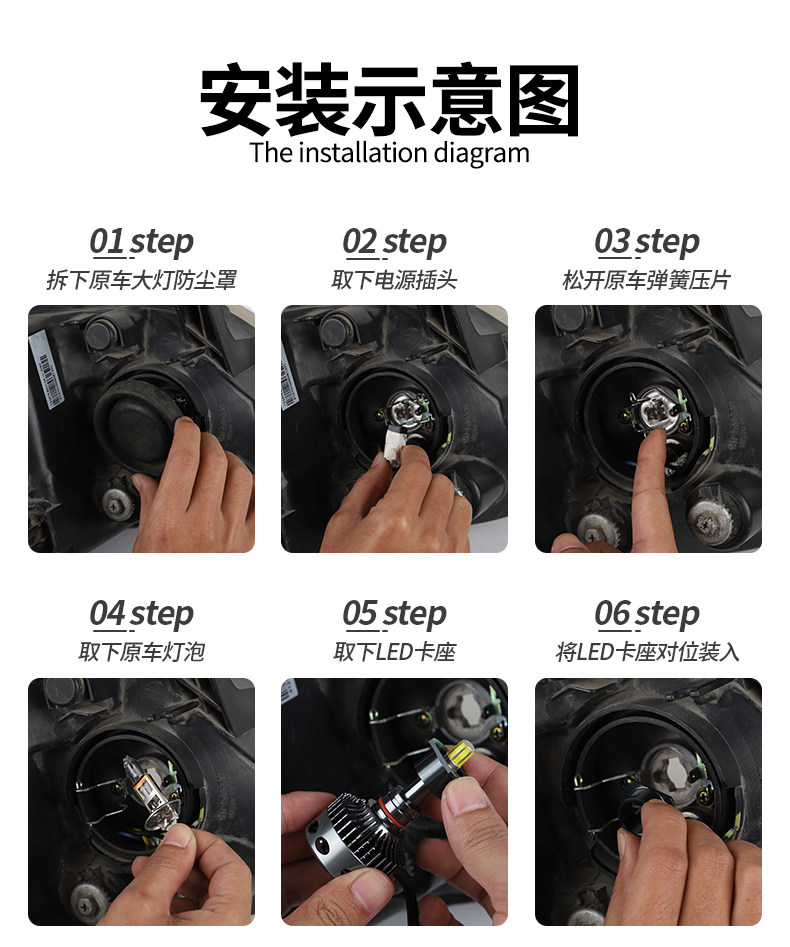 安装示意图
The installation diagram

01 step
拆下原车大灯防尘罩

02 step
取下电源插头

03 step
松开原车弹簧压片

04 step
取下原车灯泡

05 step
取下LED卡座

06 step
将LED卡座对位装入