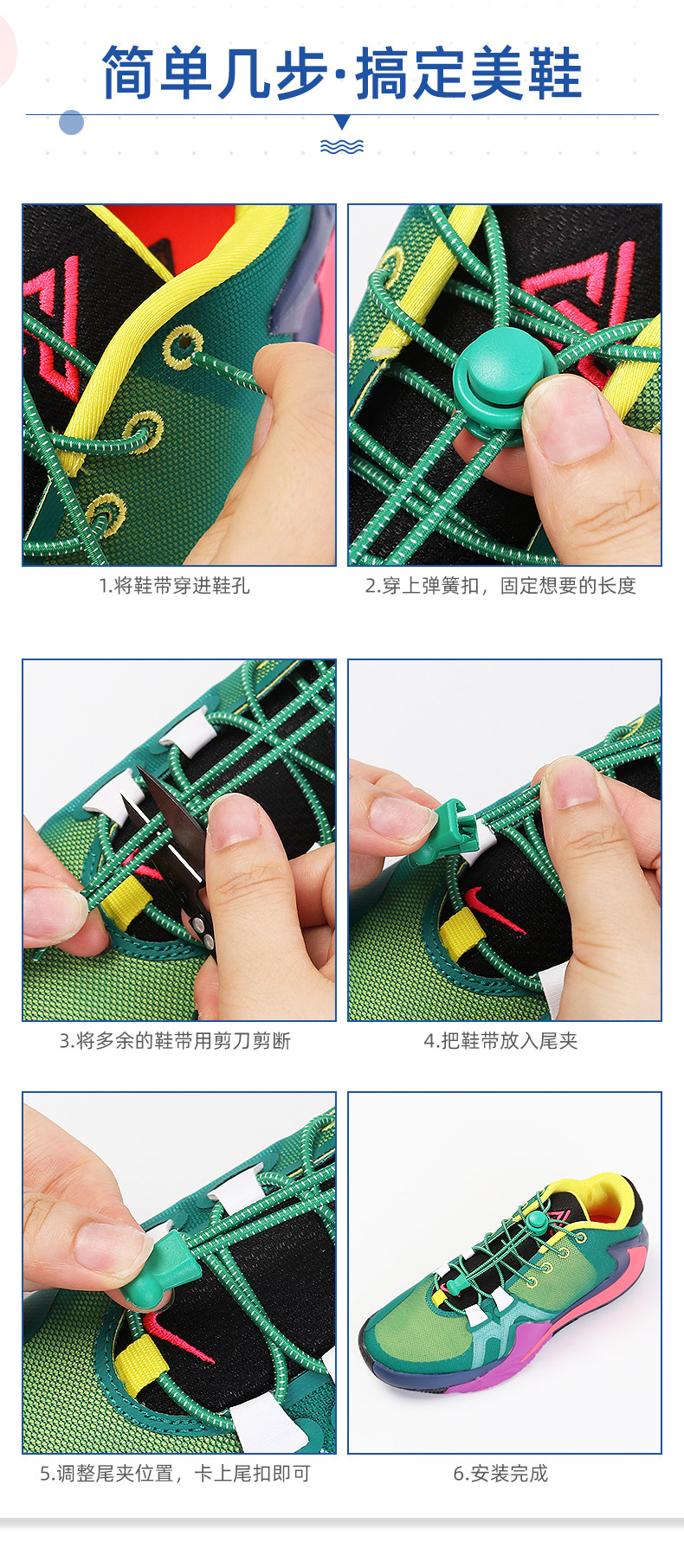 简单几步·搞定美鞋

1.将鞋带穿进鞋孔

2.穿上弹簧扣，固定想要的长度

3.将多余的鞋带用剪刀剪断

4.把鞋带放入尾夹

5.调整尾夹位置，卡上尾扣即可

6.安装完成