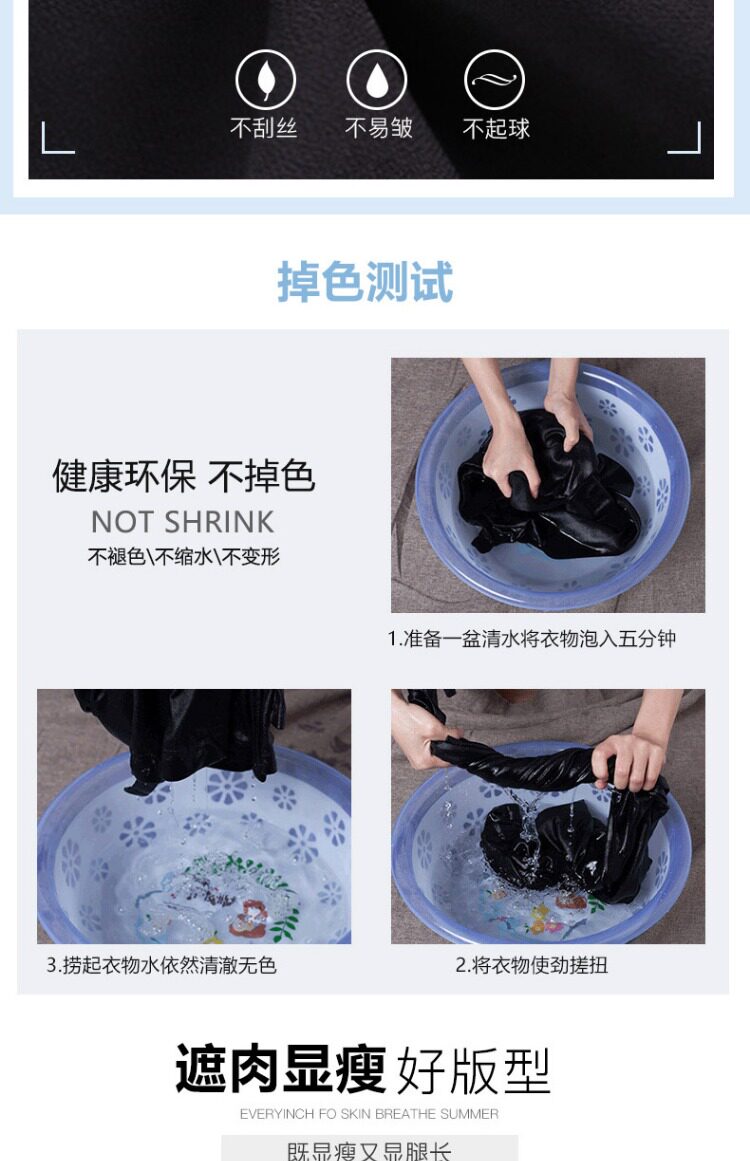 不刮丝 不易皱 不起球

掉色测试

健康环保 不掉色
NOT SHRINK
不褪色\不缩水\不变形

1.准备一盆清水将衣物泡入五分钟

3.捞起衣物水依然清澈无色

2.将衣物使劲搓扭

遮肉显瘦 好版型
EVERYINCH FO SKIN BREATHE SUMMER

既显瘦又显腿长