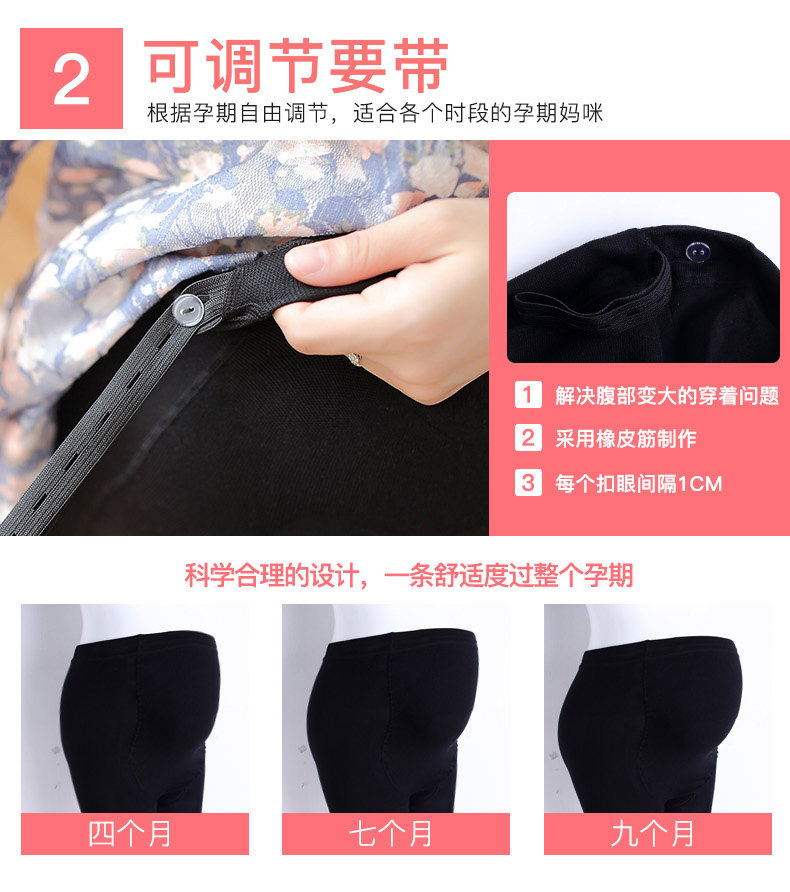 2 可调节要带

根据孕期自由调节，适合各个时段的孕期妈咪

1 解决腹部变大的穿着问题

2 采用橡皮筋制作

3 每个扣眼间隔1CM

科学合理的设计，一条舒适度过整个孕期

四个月

七个月

九个月