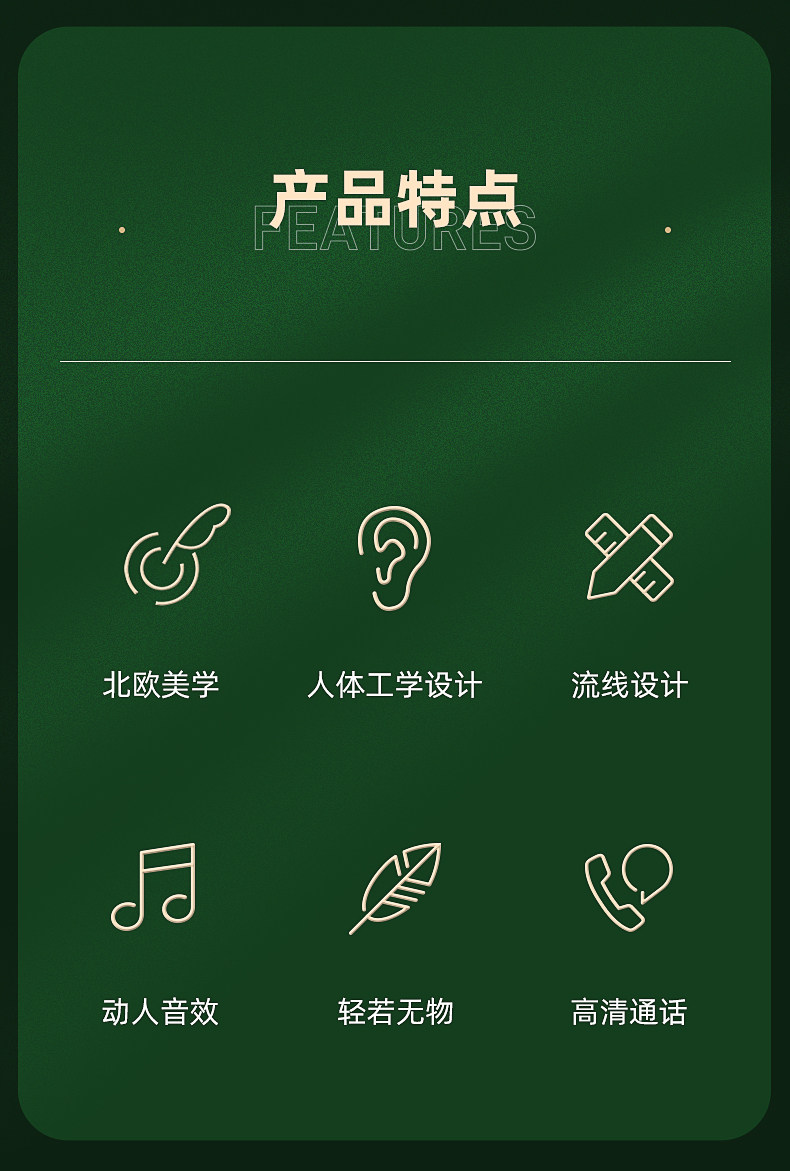 产品特点
FEATURES

北欧美学

人体工学设计

流线设计

动人音效

轻若无物

高清通话