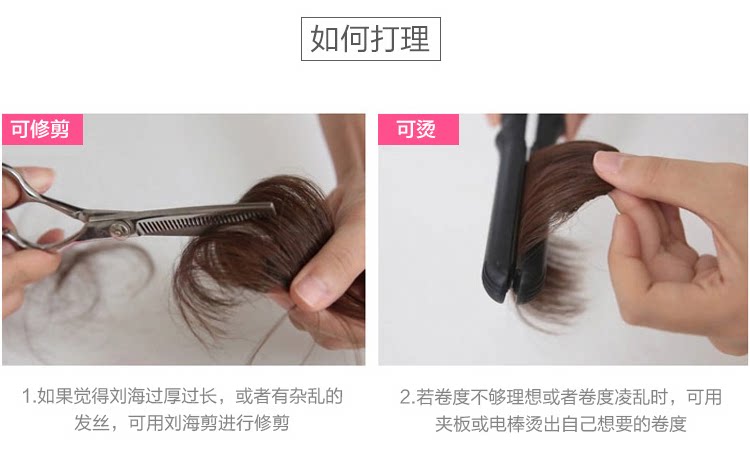 如何打理

可修剪

1.如果觉得刘海过厚过长，或者有杂乱的发丝，可用刘海剪进行修剪

可烫

2.若卷度不够理想或者卷度凌乱时，可用夹板或电棒烫出自己想要的卷度