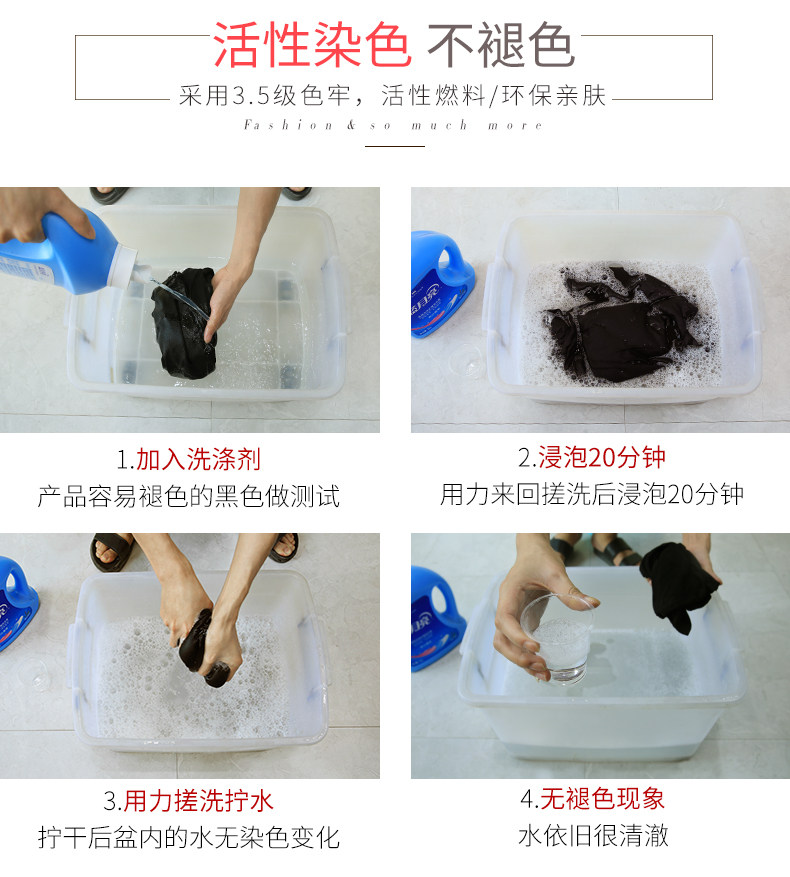 活性染色 不褪色

采用3.5级色牢，活性燃料/环保亲肤

Fashion & so much more

1.加入洗涤剂
产品容易褪色的黑色做测试

2.浸泡20分钟
用力来回搓洗后浸泡20分钟

3.用力搓洗拧水
拧干后盆内的水无染色变化

4.无褪色现象
水依旧很清澈