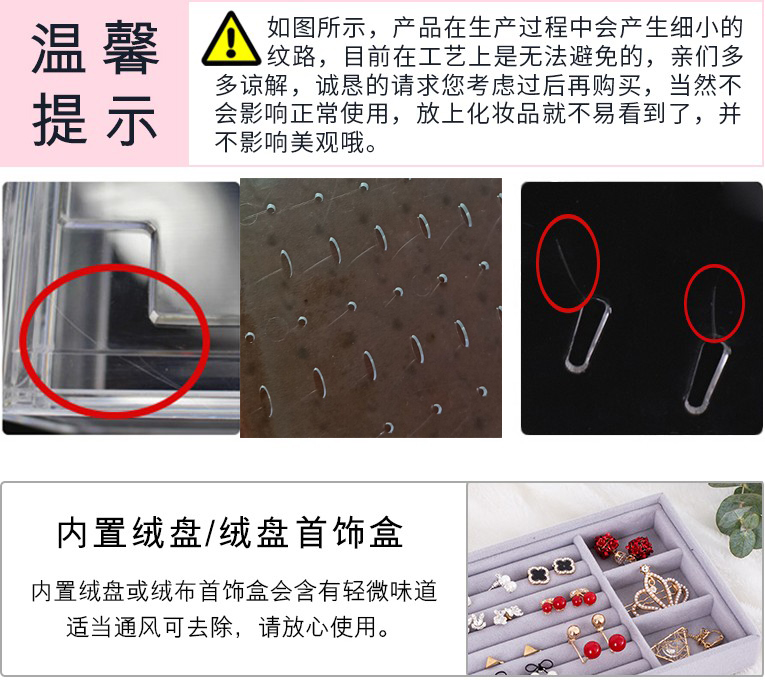 温馨提示

如图所示，产品在生产过程中会产生细小的纹路，目前在工艺上是无法避免的，亲们多多谅解，诚恳的请求您考虑过后再购买，当然不会影响正常使用，放上化妆品就不易看到了，并不影响美观哦。

内置绒盘/绒盘首饰盒

内置绒盘或绒布首饰盒会含有轻微味道适当通风可去除，请放心使用。