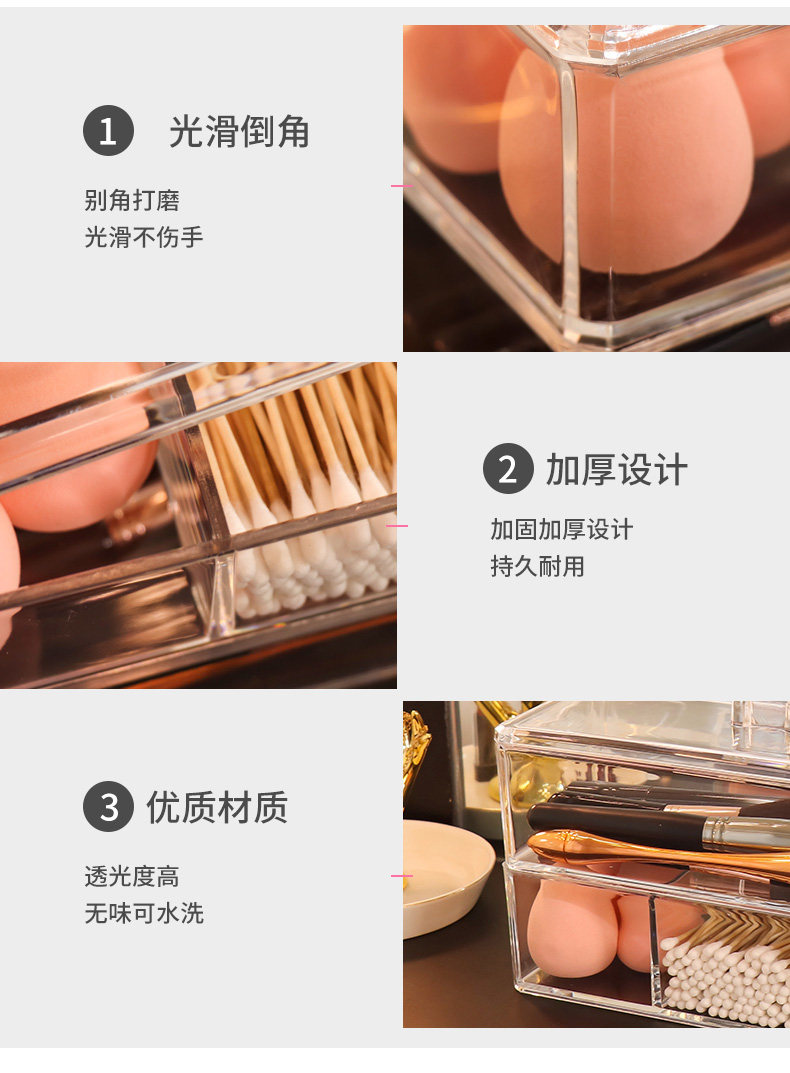 1 光滑倒角

别角打磨
光滑不伤手

2 加厚设计

加固加厚设计
持久耐用

3 优质材质

透光度高
无味可水洗