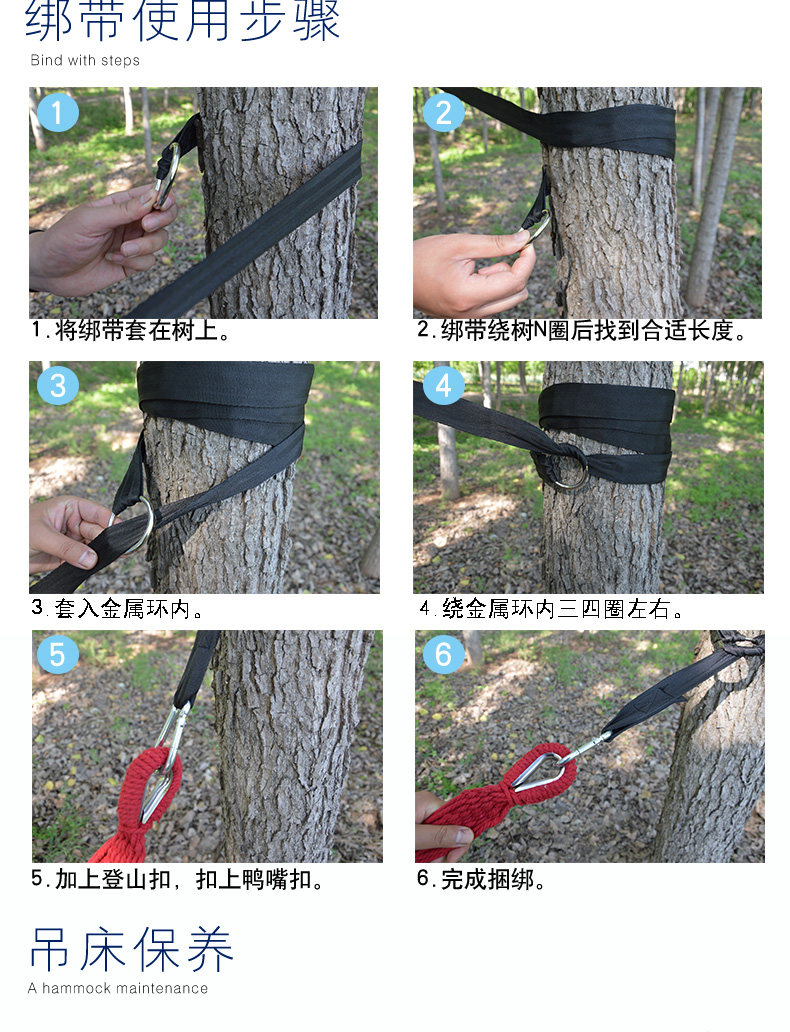 绑带使用步骤
Bind with steps

1

1.将绑带套在树上。

2

2.绑带绕树N圈后找到合适长度。

3

3.套入金属环内。

4

4.绕金属环内三四圈左右。

5

5.加上登山扣，扣上鸭嘴扣。

6

6.完成捆绑。

吊床保养
A hammock maintenance